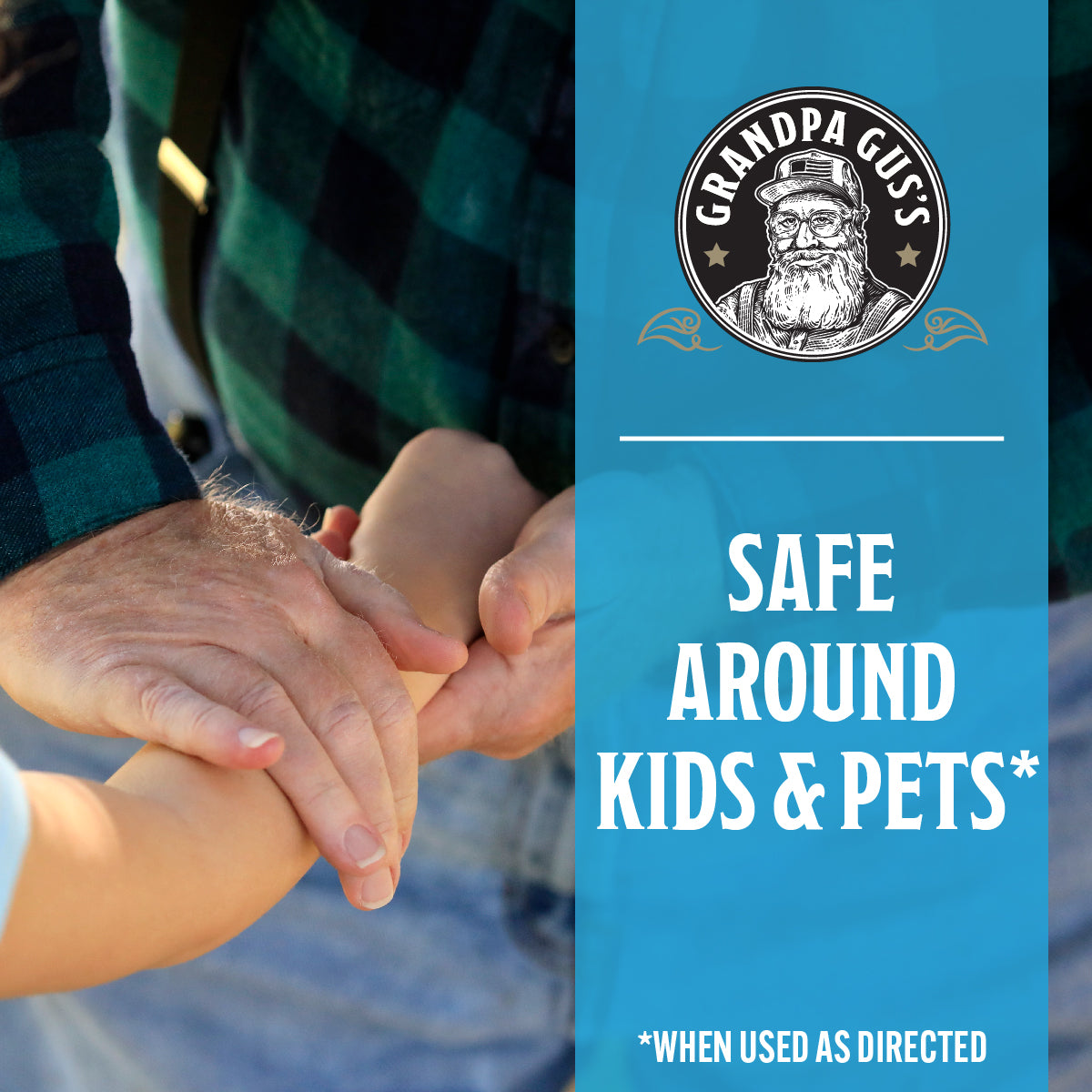 GRANDPA GUS'S

SAFE AROUND KIDS & PETS*

*WHEN USED AS DIRECTED