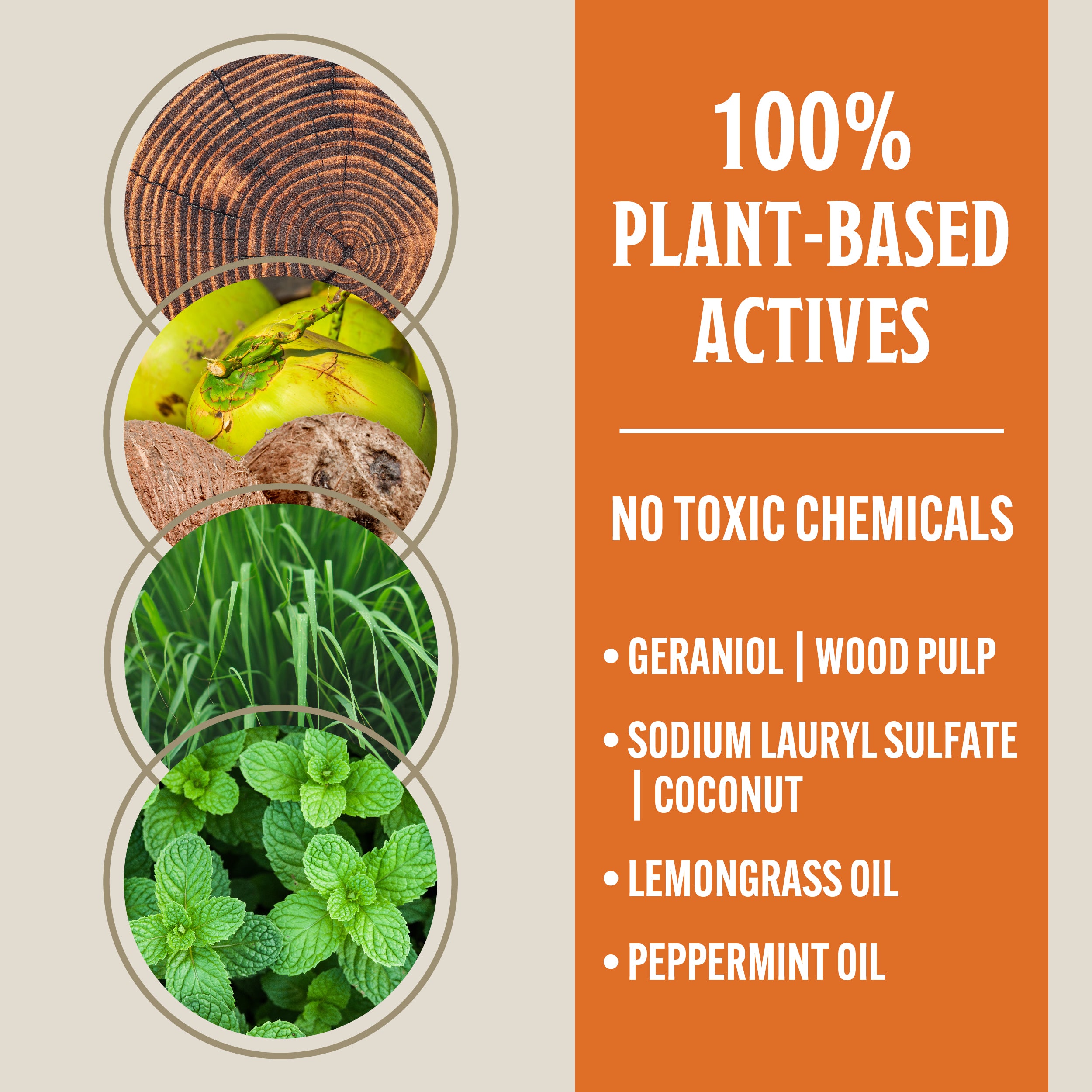 100% PLANT-BASED ACTIVES

NO TOXIC CHEMICALS

• GERANIOL | WOOD PULP

• SODIUM LAURYL SULFATE | COCONUT

• LEMONGRASS OIL

• PEPPERMINT OIL