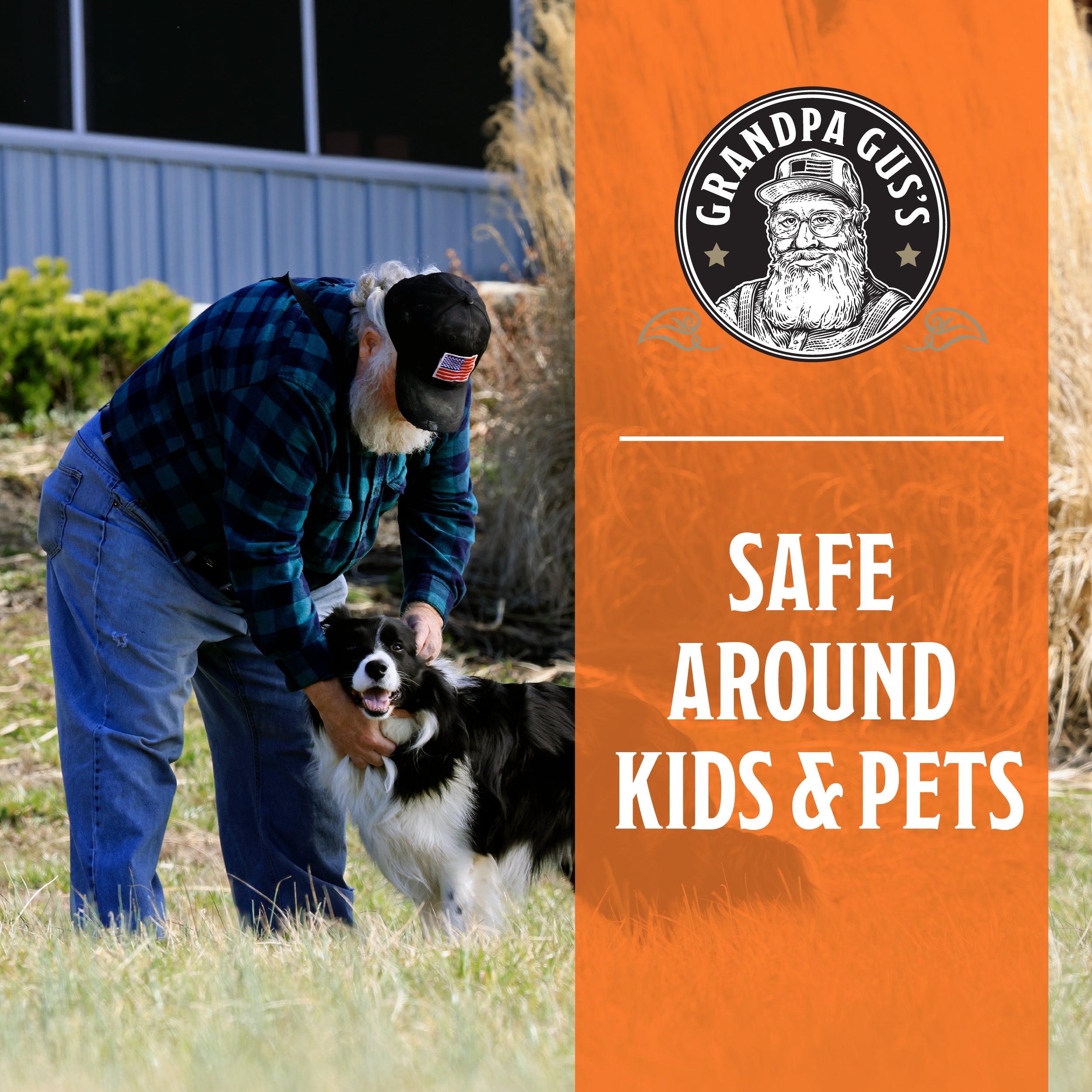 GRANDPA GUS'S

SAFE AROUND KIDS & PETS