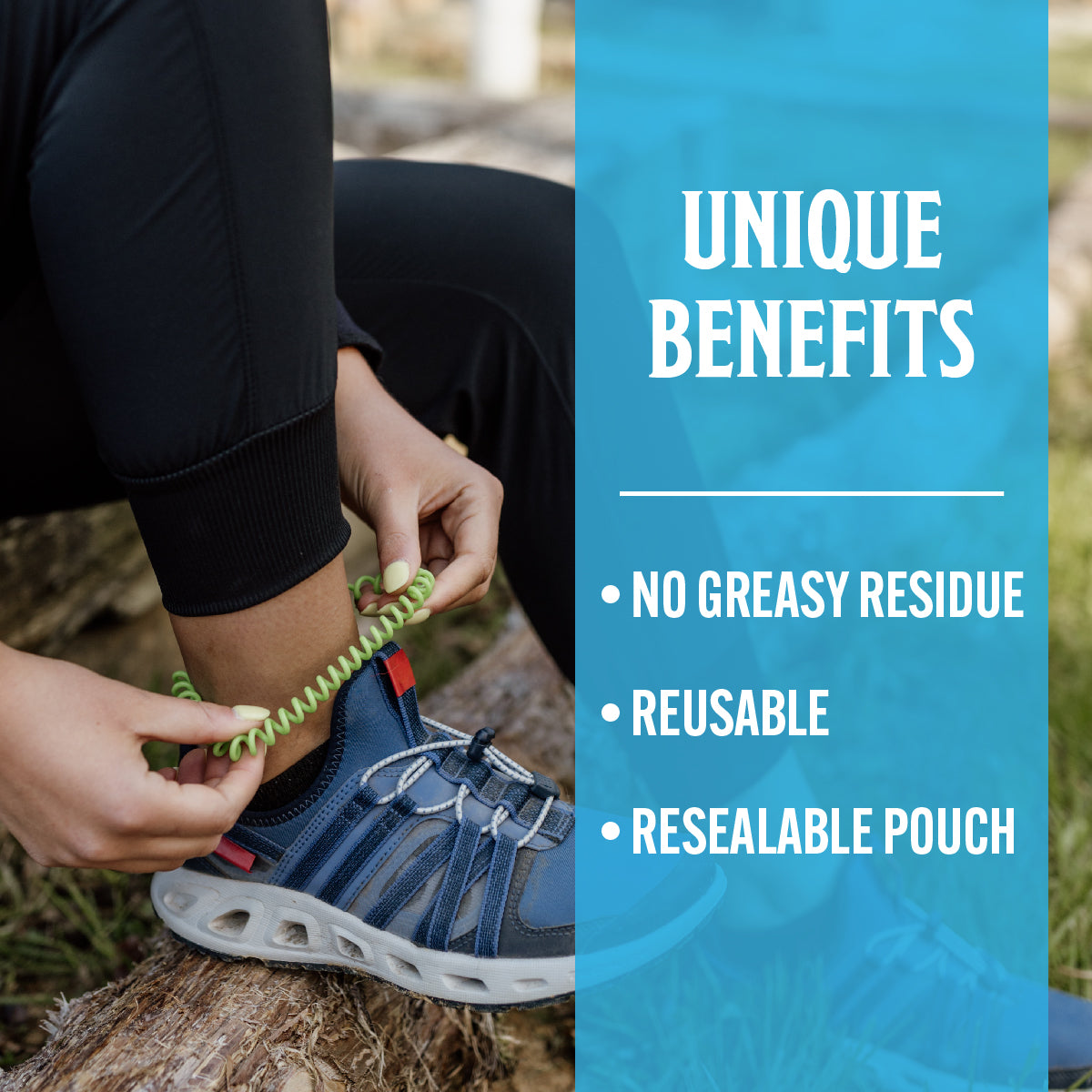 UNIQUE BENEFITS

• NO GREASY RESIDUE

• REUSABLE

• RESEALABLE POUCH