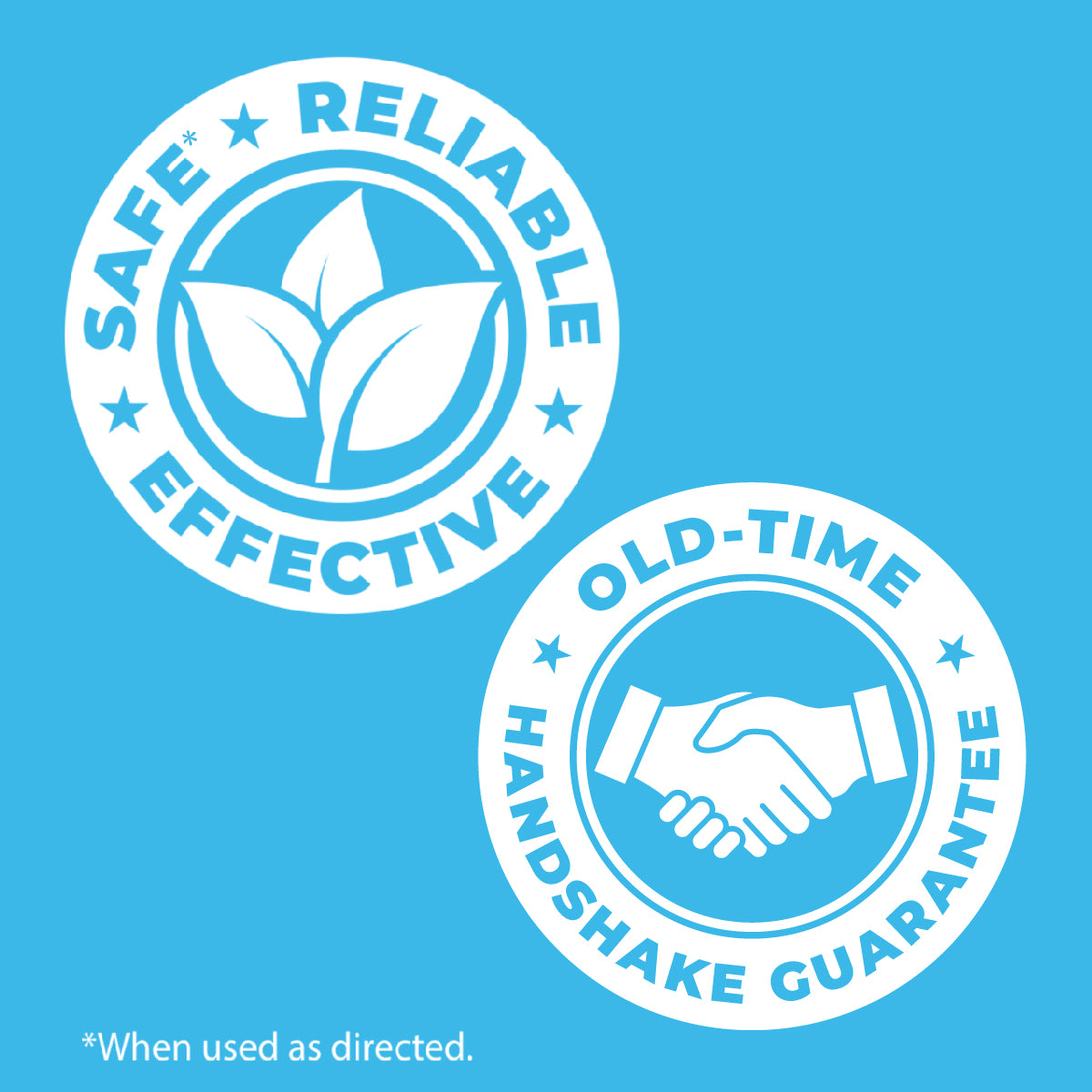 SAFE* ★ RELIABLE
★ EFFECTIVE ★

OLD-TIME
★ HANDSHAKE GUARANTEE ★

*When used as directed.