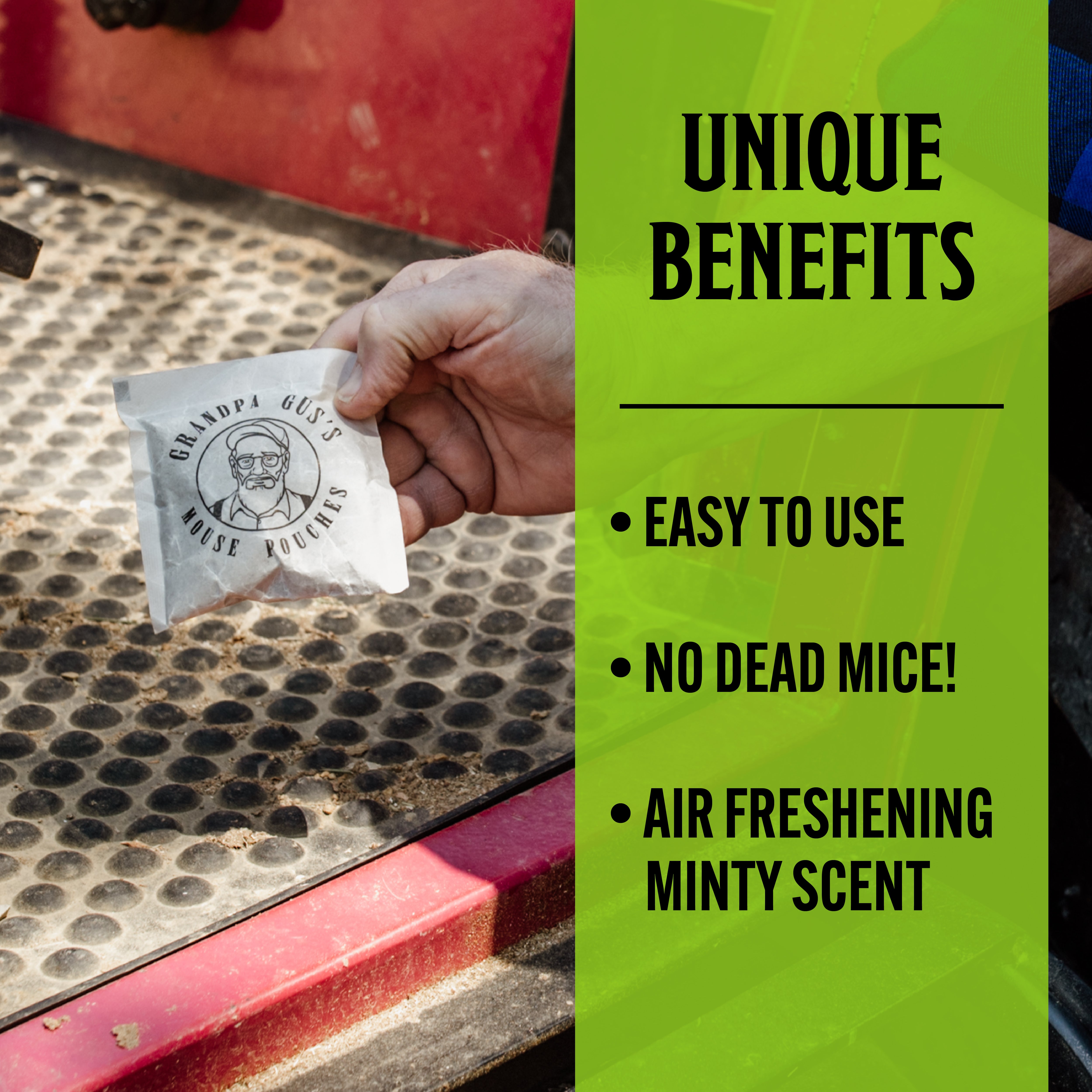 GRANDPA GUS'S
MOUSE POUCHES

UNIQUE BENEFITS

• EASY TO USE

• NO DEAD MICE!

• AIR FRESHENING MINTY SCENT