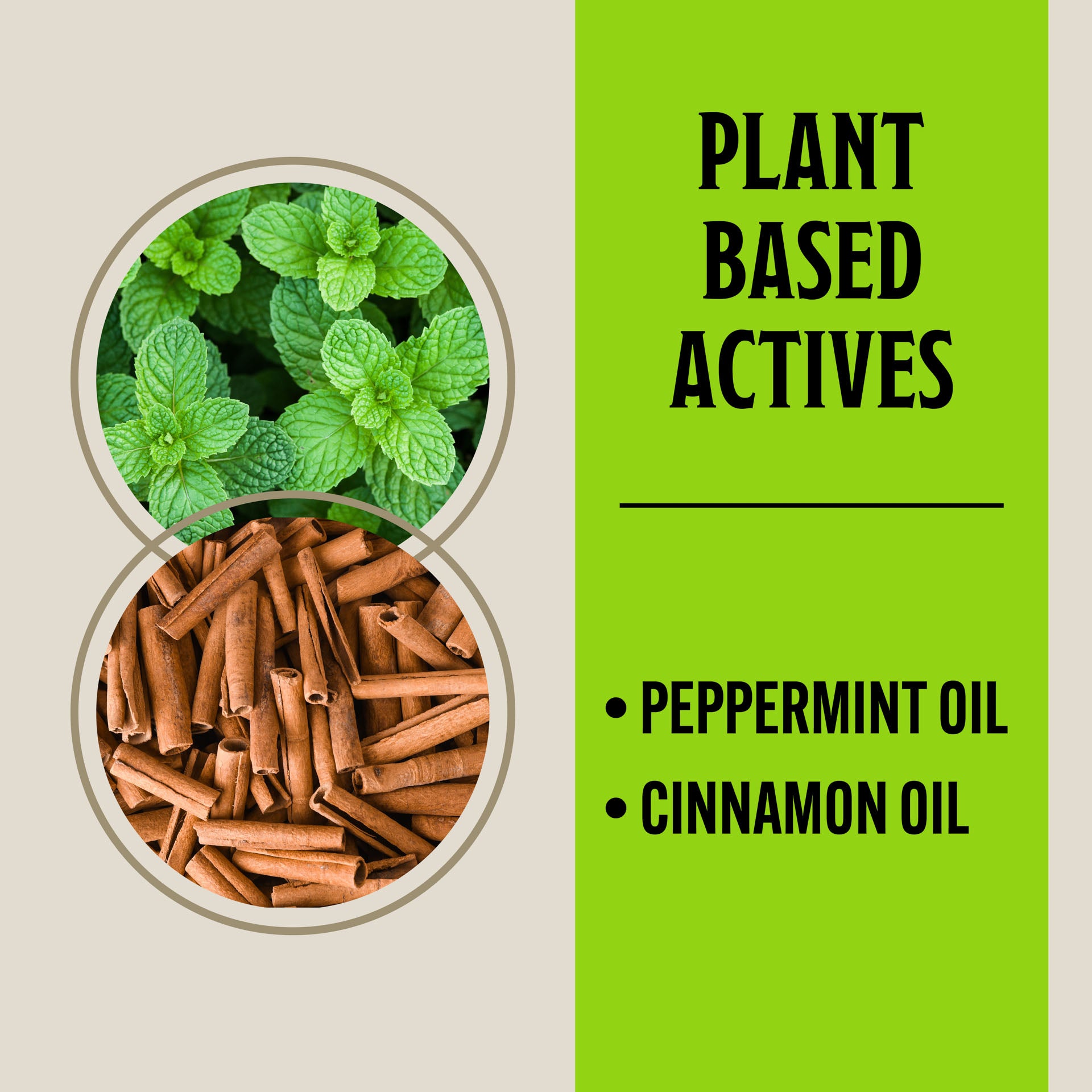 PLANT BASED ACTIVES

• PEPPERMINT OIL
• CINNAMON OIL