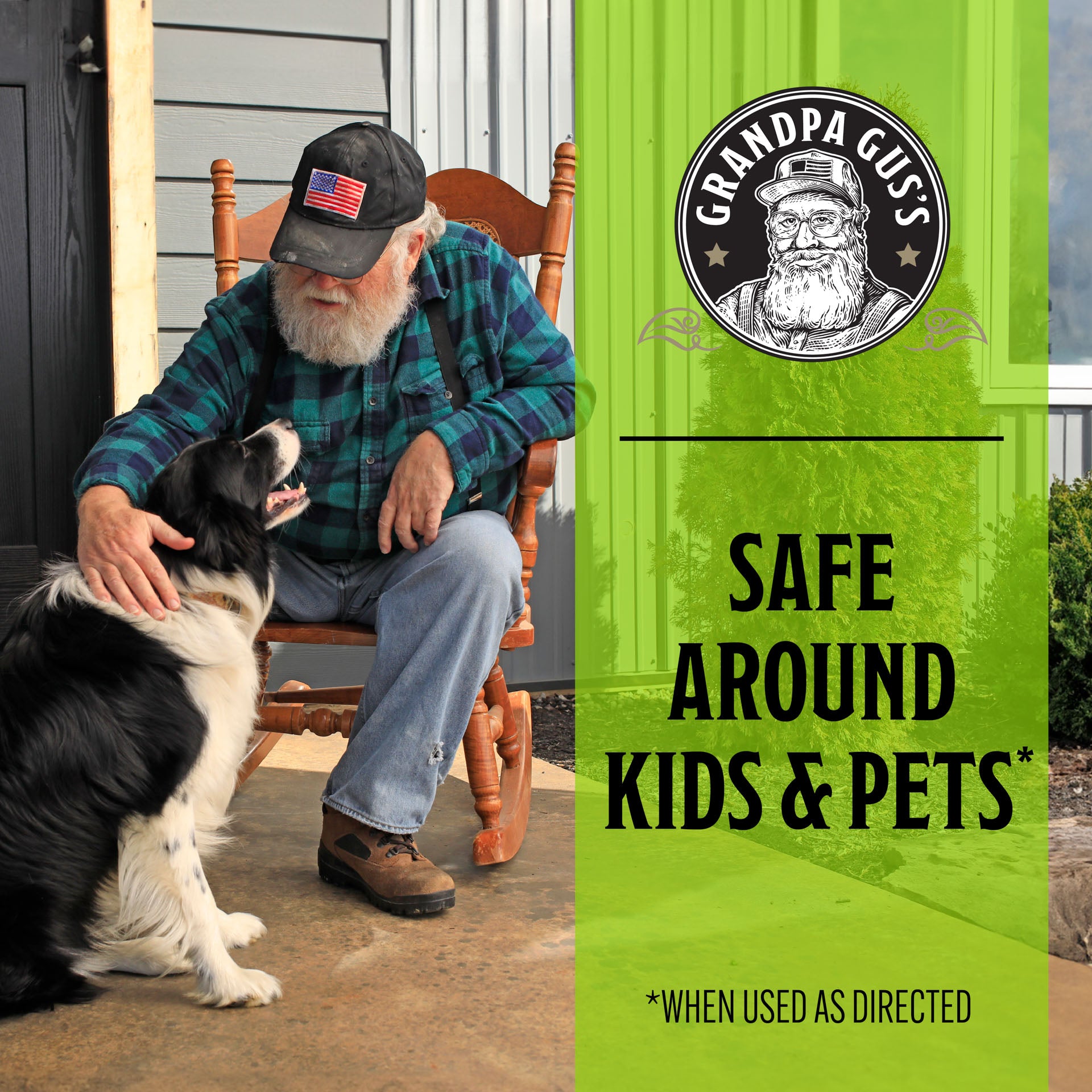 GRANDPA GUS'S

SAFE AROUND KIDS & PETS*

*WHEN USED AS DIRECTED