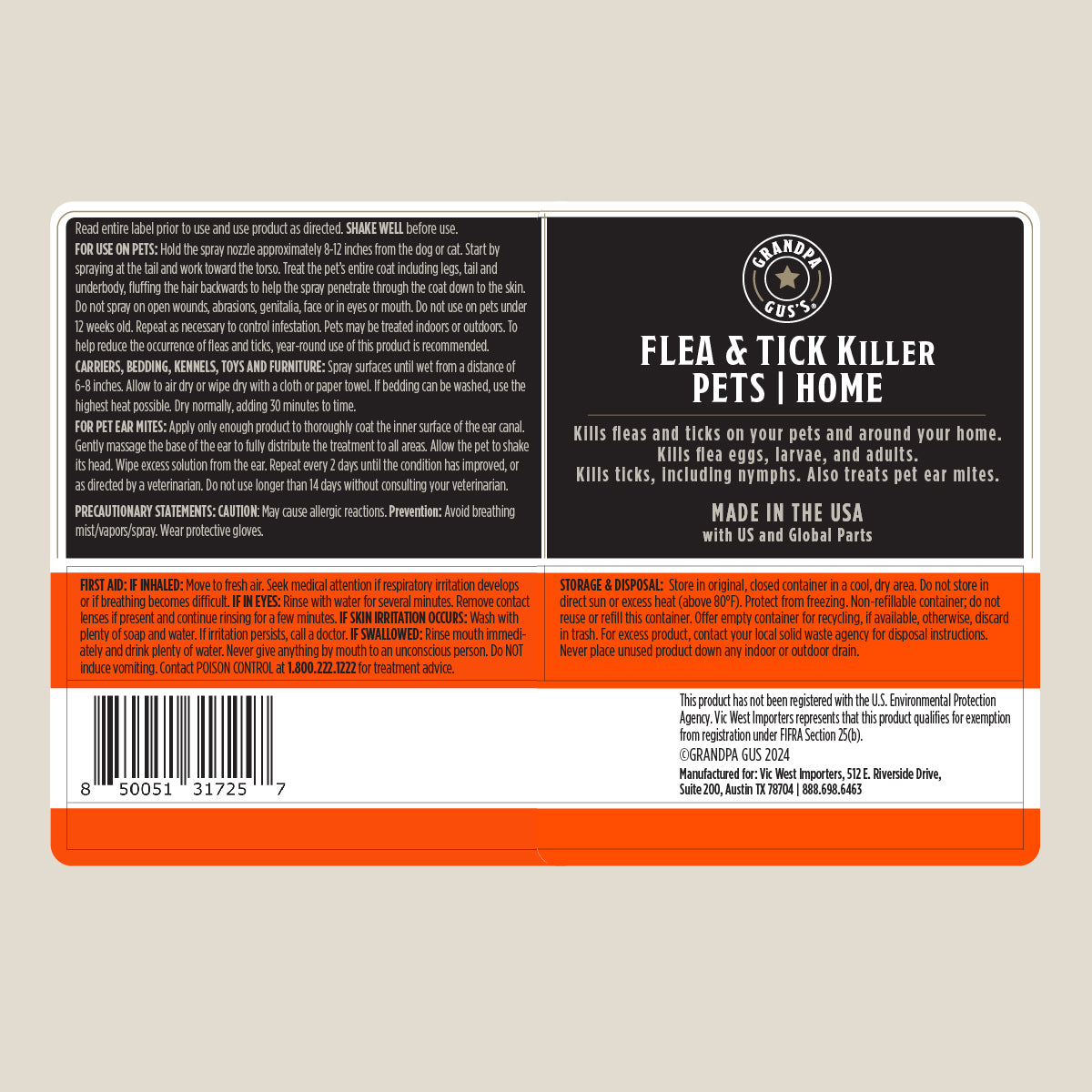 Read entire label prior to use and use product as directed. SHAKE WELL before use.
FOR USE ON PETS: Hold the spray nozzle approximately 8-12 inches from the dog or cat. Start by spraying at the tail and work toward the torso. Treat the pet's entire coat including legs, tail and underbody, fluffing the hair backwards to help the spray penetrate through the coat down to the skin. Do not spray on open wounds, abrasions, genitalia, face or in eyes or mouth. Do not use on pets under 12 weeks old. Repeat as necessary to control infestation. Pets may be treated indoors or outdoors. To help reduce the occurrence of fleas and ticks, year-round use of this product is recommended.
CARRIERS, BEDDING, KENNELS, TOYS AND FURNITURE: Spray surfaces until wet from a distance of 6-8 inches. Allow to air dry or wipe dry with a cloth or paper towel. If bedding can be washed, use the highest heat possible. Dry normally, adding 30 minutes to time.
FOR PET EAR MITES: Apply only enough product to thoroughly coat the inner surface of the ear canal. Gently massage the base of the ear to fully distribute the treatment to all areas. Allow the pet to shake its head. Wipe excess solution from the ear. Repeat every 2 days until the condition has improved, or as directed by a veterinarian. Do not use longer than 14 days without consulting your veterinarian.

PRECAUTIONARY STATEMENTS: CAUTION: May cause allergic reactions. Prevention: Avoid breathing mist/vapors/spray. Wear protective gloves.

GRANDPA GUS'S

FLEA & TICK KILLER
PETS | HOME

Kills fleas and ticks on your pets and around your home.
Kills flea eggs, larvae, and adults.
Kills ticks, including nymphs. Also treats pet ear mites.

MADE IN THE USA
with US and Global Parts

FIRST AID: IF INHALED: Move to fresh air. Seek medical attention if respiratory irritation develops or if breathing becomes difficult. IF IN EYES: Rinse with water for several minutes. Remove contact lenses if present and continue rinsing for a few minutes. IF SKIN IRRITATION OCCURS: Wash with plenty of soap and water. If irritation persists, call a doctor. IF SWALLOWED: Rinse mouth immediately and drink plenty of water. Never give anything by mouth to an unconscious person. Do NOT induce vomiting. Contact POISON CONTROL at 1.800.222.1222 for treatment advice.

STORAGE & DISPOSAL: Store in original, closed container in a cool, dry area. Do not store in direct sun or excess heat (above 80°F). Protect from freezing. Non-refillable container; do not reuse or refill this container. Offer empty container for recycling, if available, otherwise, discard in trash. For excess product, contact your local solid waste agency for disposal instructions. Never place unused product down any indoor or outdoor drain.

8 50051 31725 7

This product has not been registered with the U.S. Environmental Protection Agency. Vic West Importers represents that this product qualifies for exemption from registration under FIFRA Section 25(b).
©GRANDPA GUS 2024
Manufactured for: Vic West Importers, 512 E. Riverside Drive, Suite 200, Austin TX 78704 | 888.698.6463