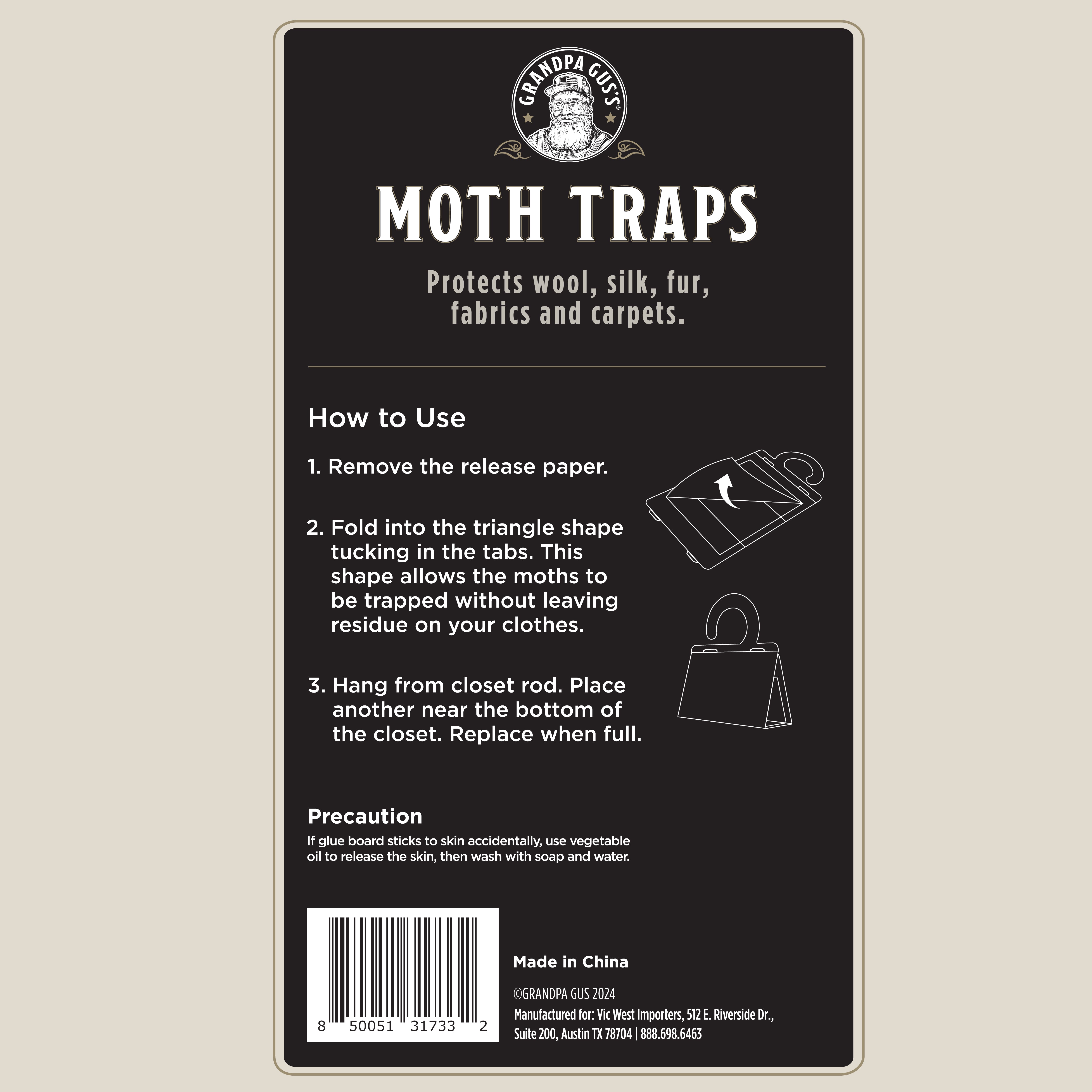 GRANDPA GUS'S®

MOTH TRAPS

Protects wool, silk, fur, fabrics and carpets.

How to Use

1. Remove the release paper.

2. Fold into the triangle shape tucking in the tabs. This shape allows the moths to be trapped without leaving residue on your clothes.

3. Hang from closet rod. Place another near the bottom of the closet. Replace when full.

Precaution

If glue board sticks to skin accidentally, use vegetable oil to release the skin, then wash with soap and water.

8 50051 31733 2

Made in China

©GRANDPA GUS 2024

Manufactured for: Vic West Importers, 512 E. Riverside Dr., Suite 200, Austin TX 78704 | 888.698.6463