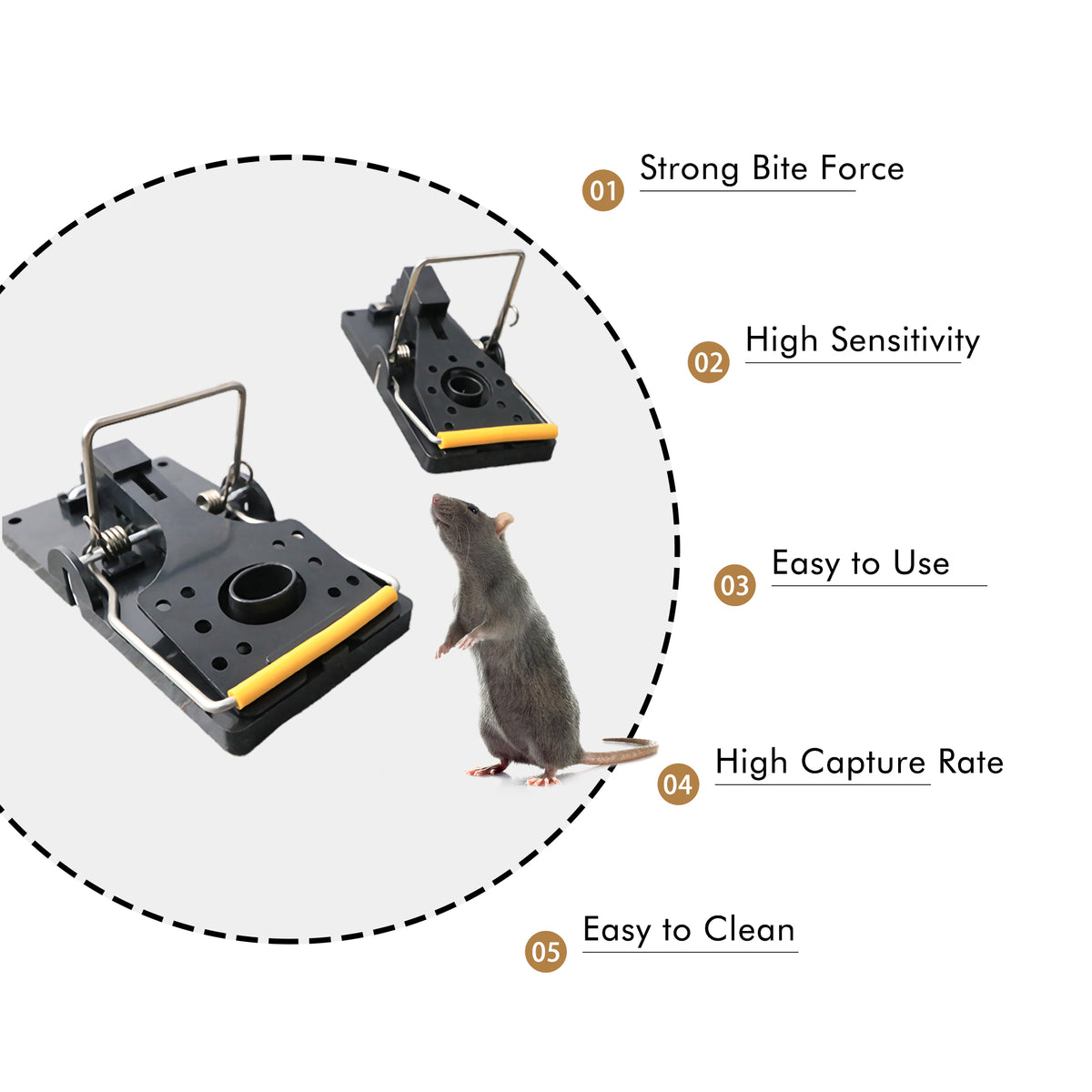 01 Strong Bite Force

02 High Sensitivity

03 Easy to Use

04 High Capture Rate

05 Easy to Clean