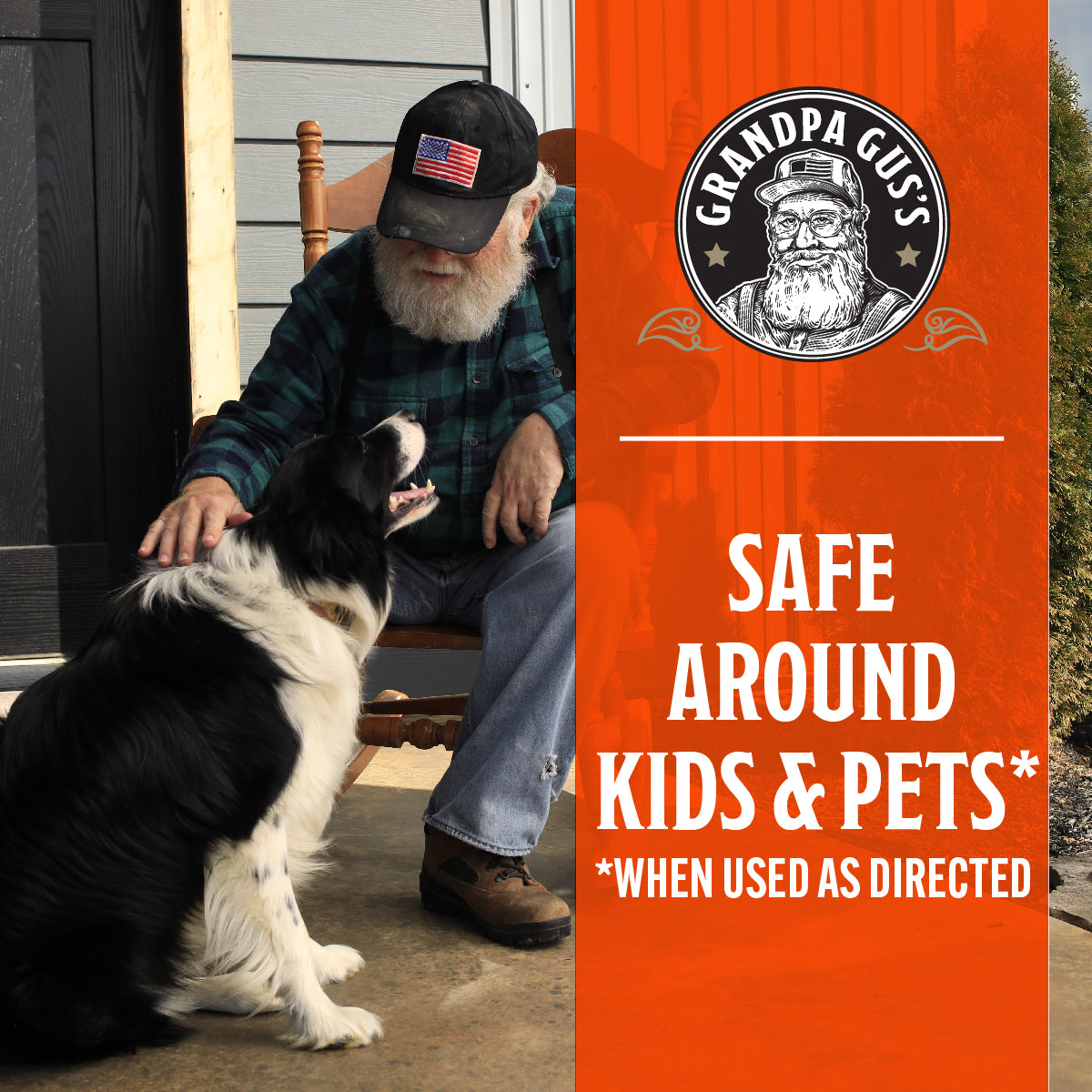 GRANDPA GUS'S

SAFE AROUND KIDS & PETS*
*WHEN USED AS DIRECTED