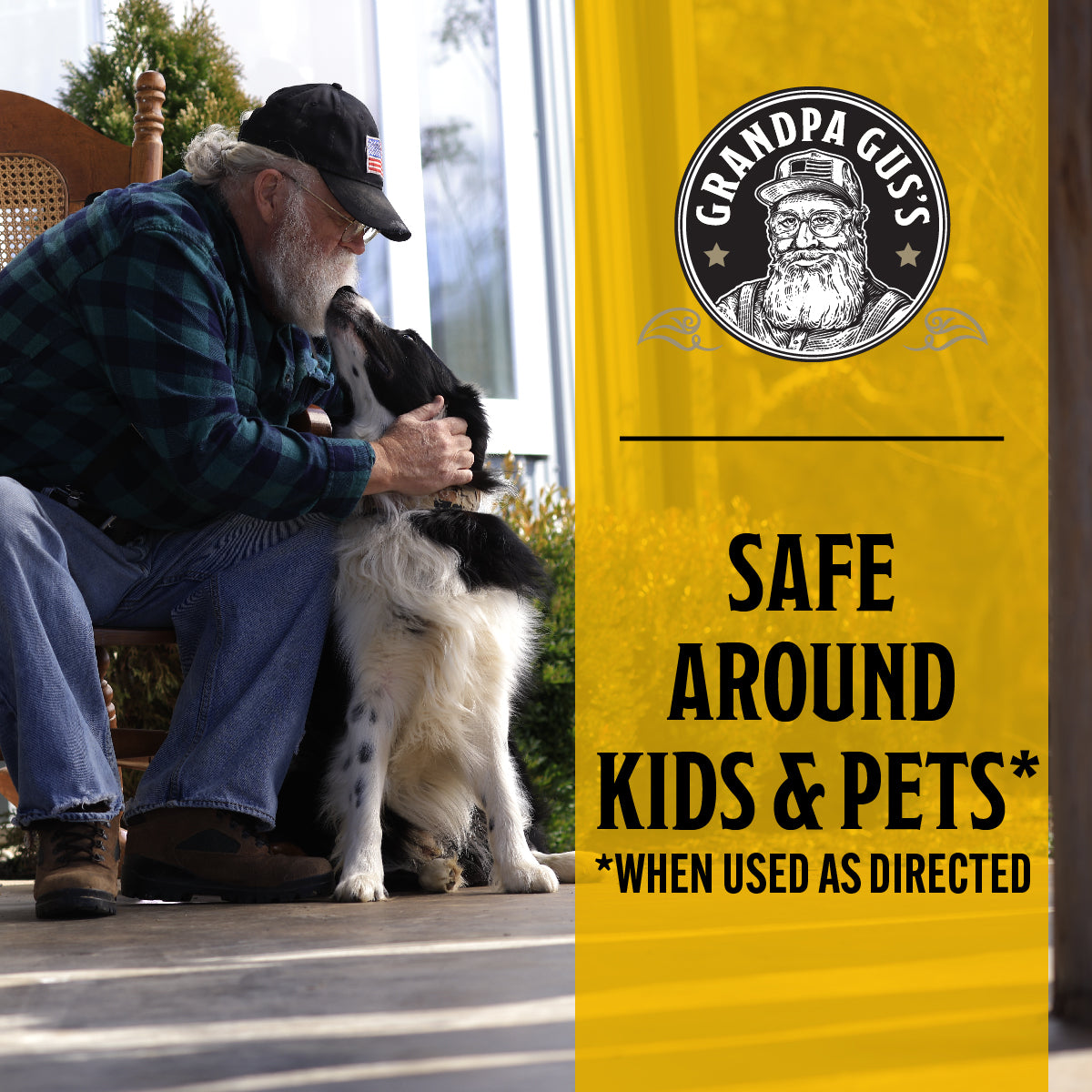 GRANDPA GUS'S

SAFE AROUND KIDS & PETS*
*WHEN USED AS DIRECTED