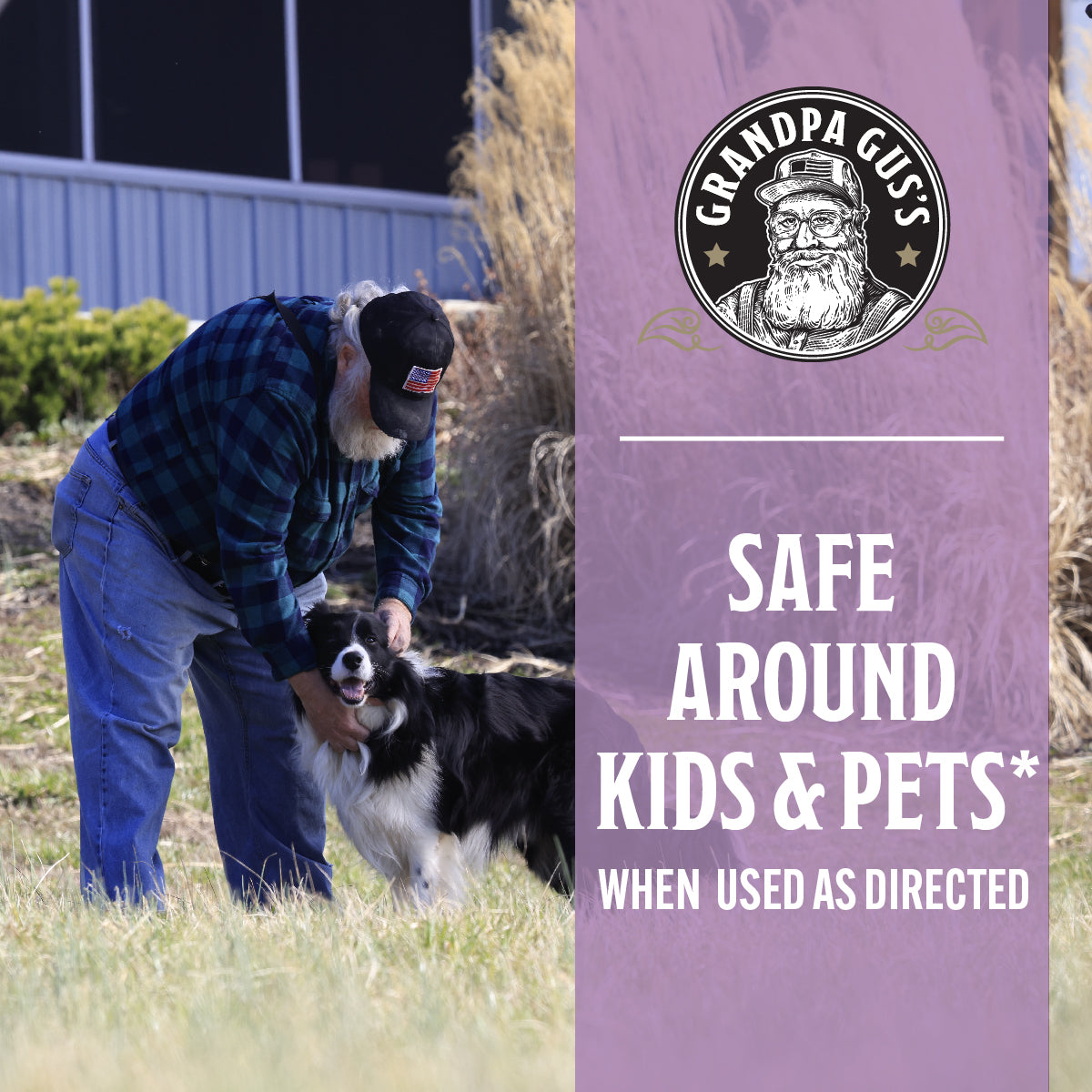 GRANDPA GUS'S

SAFE AROUND KIDS & PETS*
WHEN USED AS DIRECTED