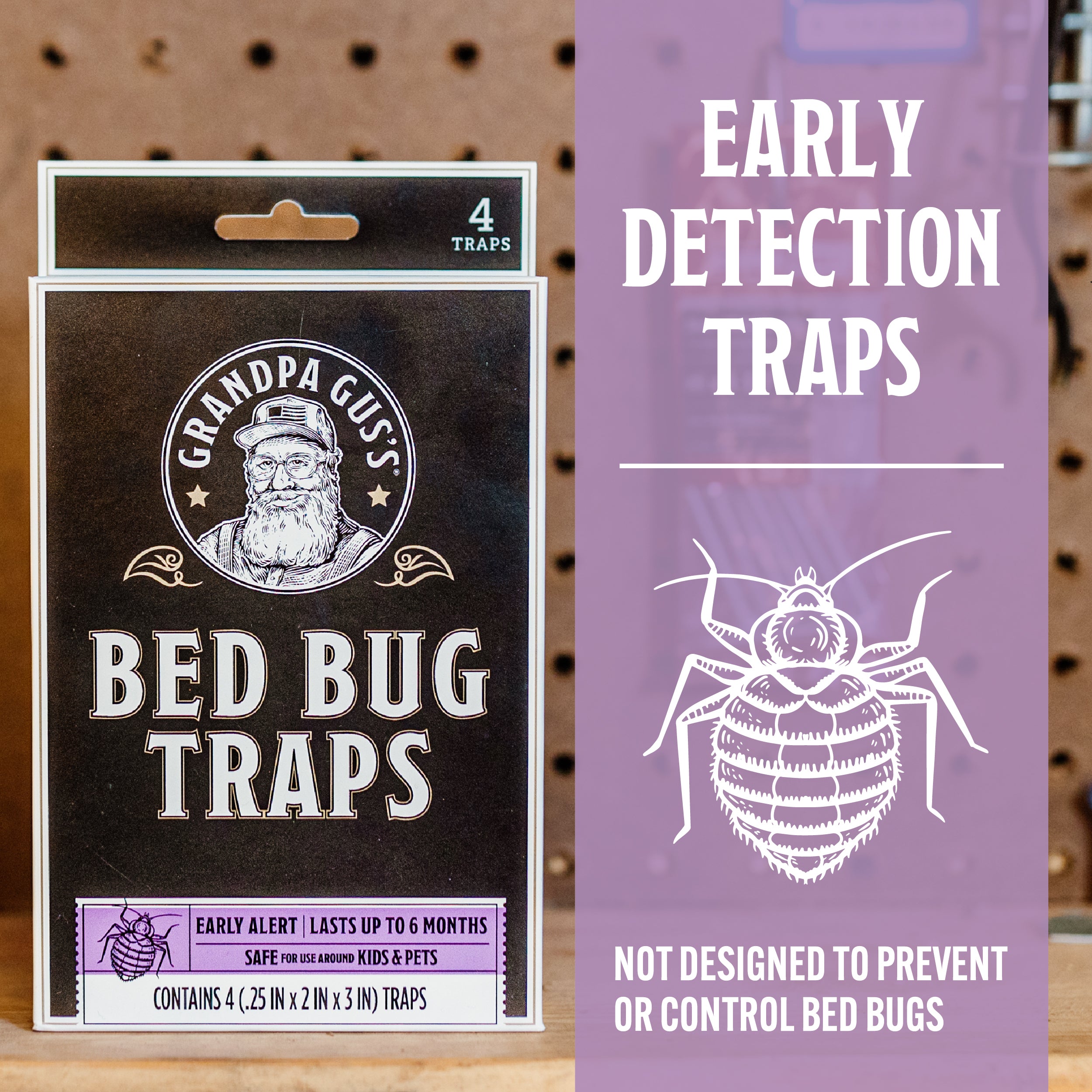 4
TRAPS

GRANDPA GUS'S

BED BUG
TRAPS

EARLY ALERT | LASTS UP TO 6 MONTHS
SAFE FOR USE AROUND KIDS & PETS

CONTAINS 4 (.25 IN x 2 IN x 3 IN) TRAPS

EARLY
DETECTION
TRAPS

NOT DESIGNED TO PREVENT OR CONTROL BED BUGS