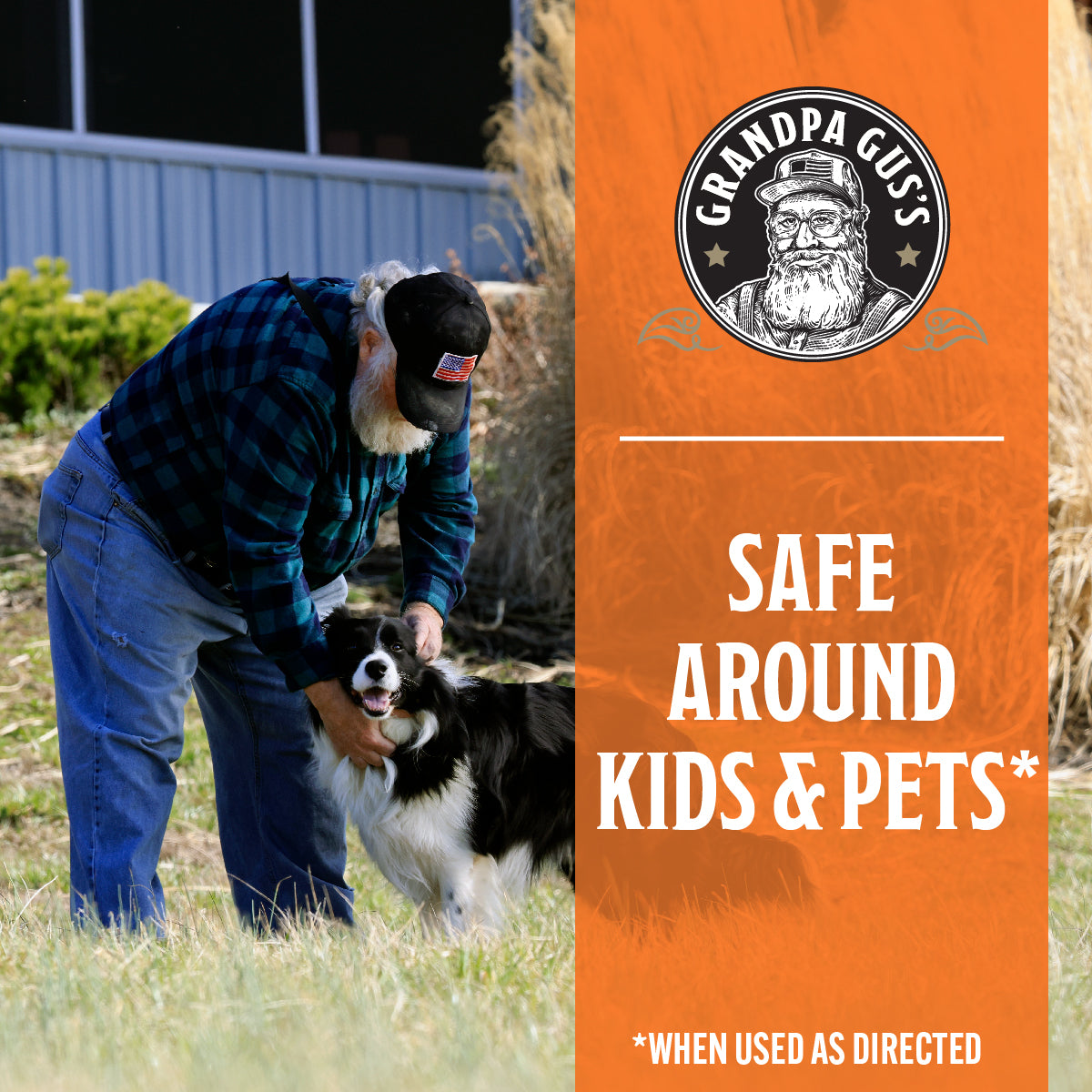 GRANDPA GUS'S

SAFE AROUND KIDS & PETS*

*WHEN USED AS DIRECTED