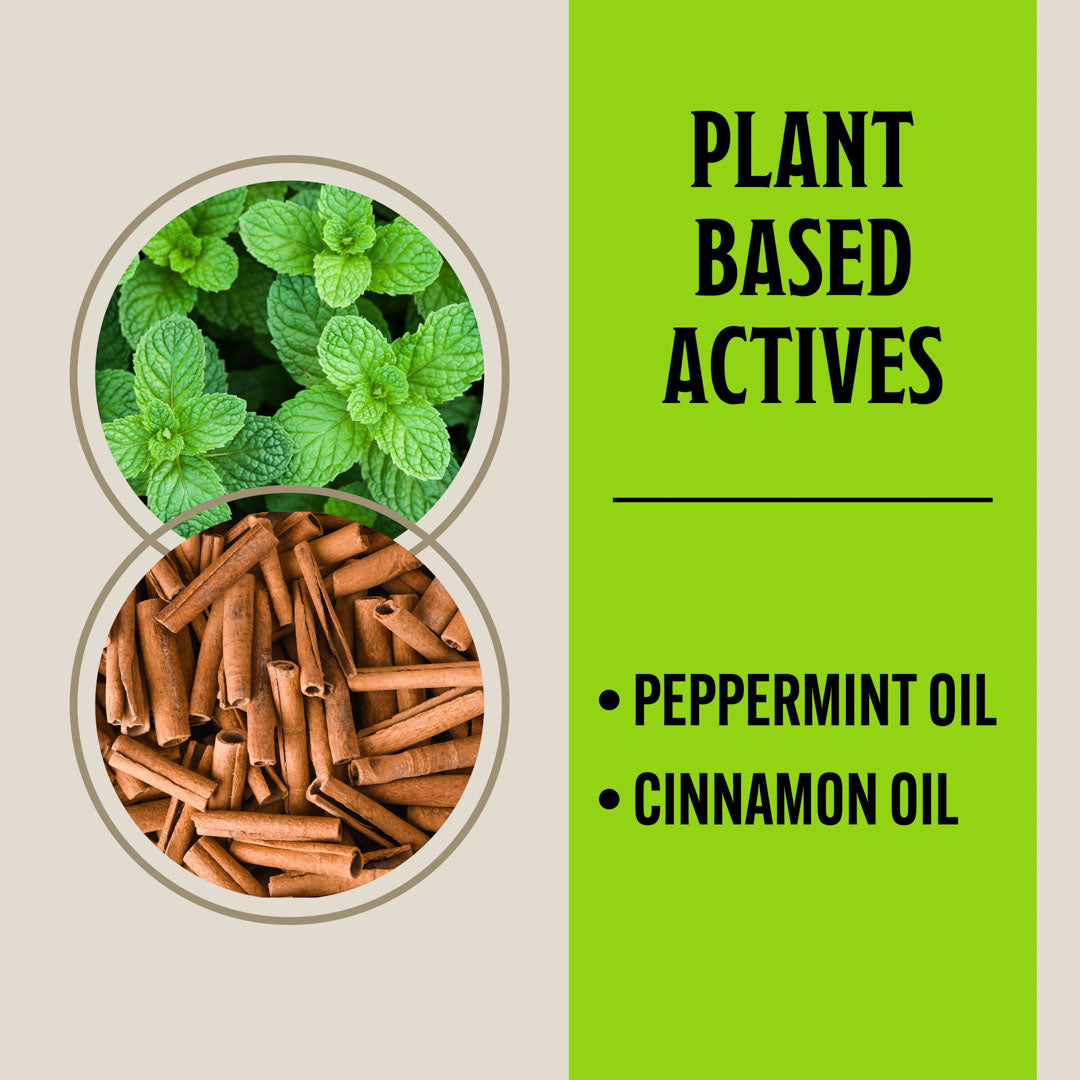 PLANT BASED ACTIVES

• PEPPERMINT OIL
• CINNAMON OIL