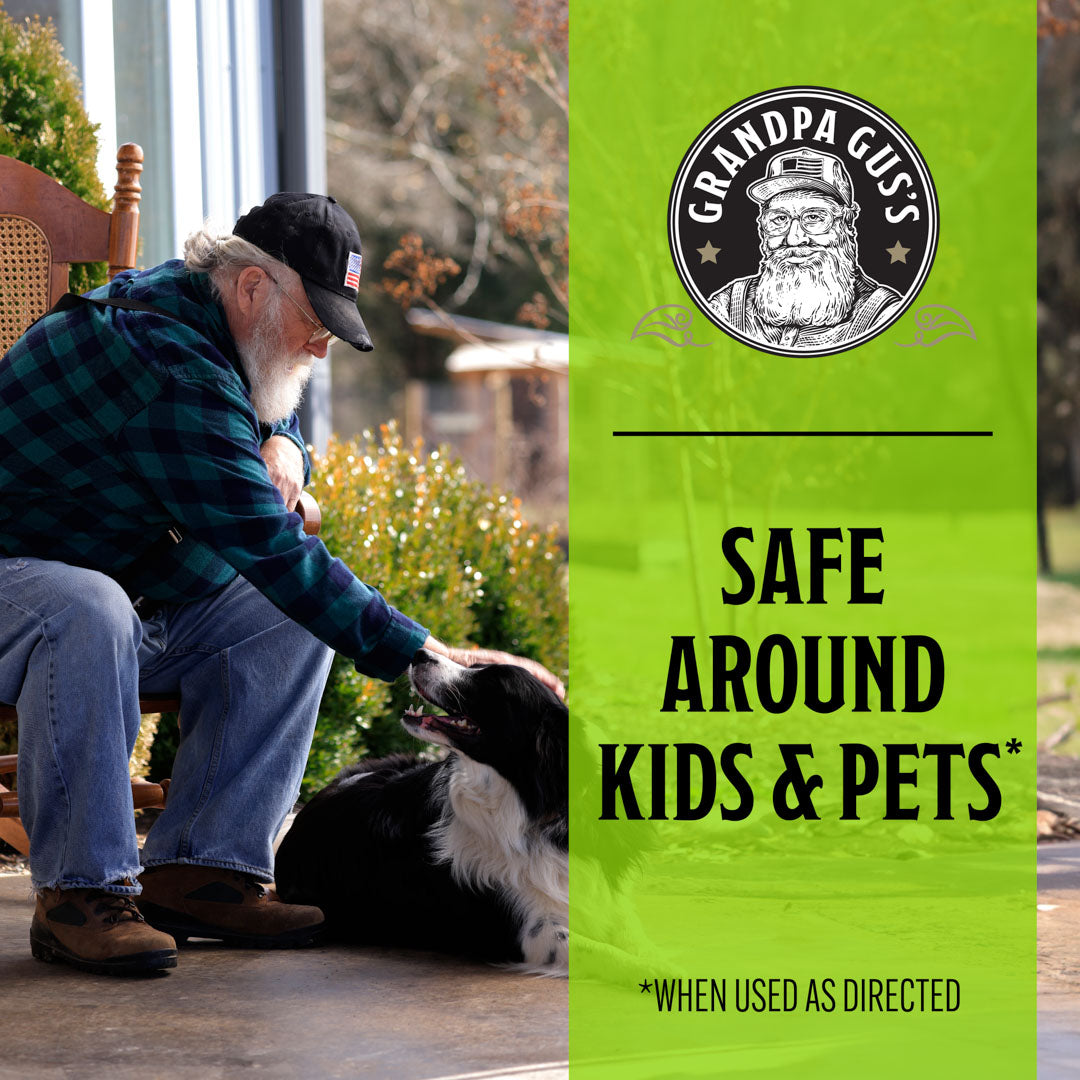 GRANDPA GUS'S

SAFE AROUND KIDS & PETS*

*WHEN USED AS DIRECTED