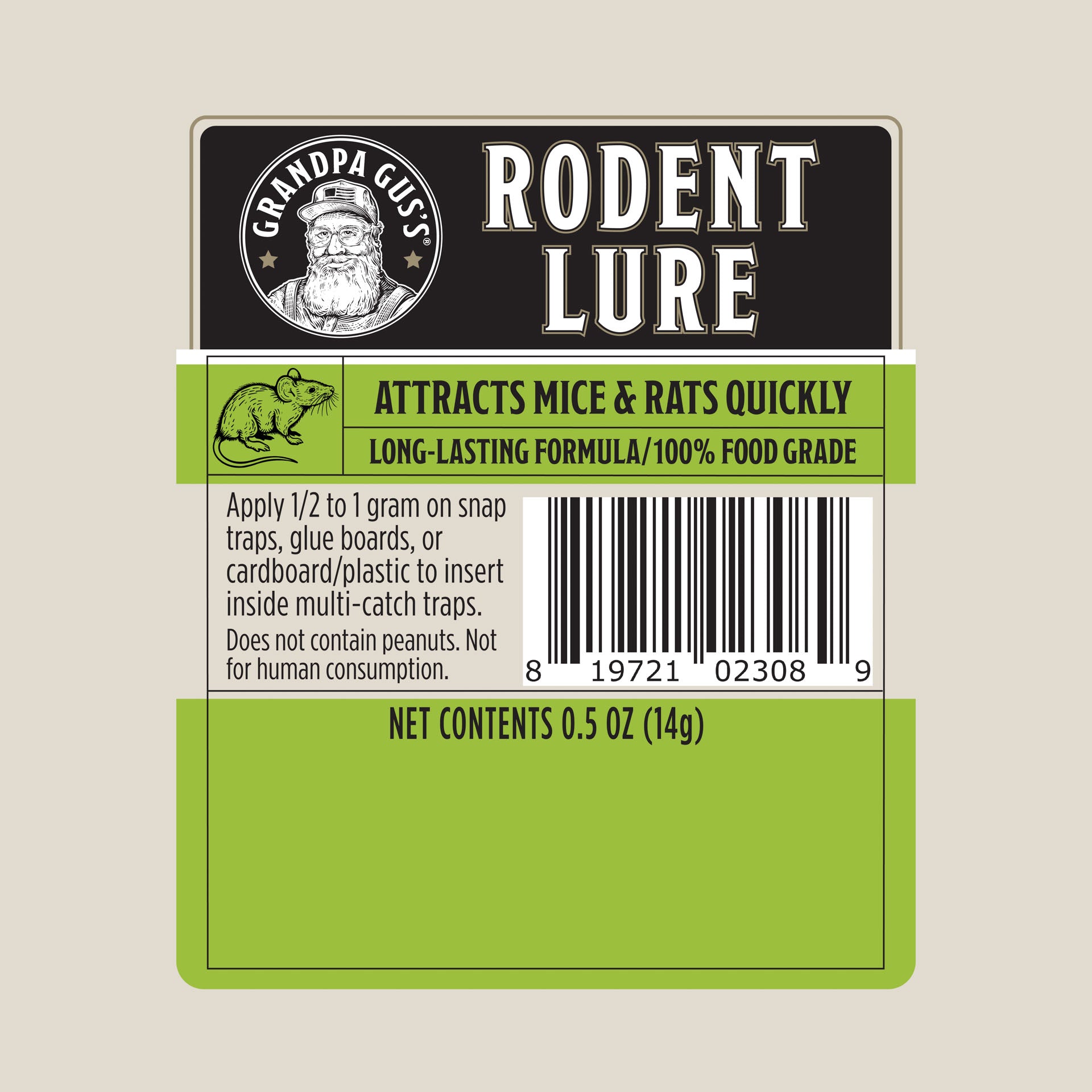 GRANDPA GUS'S®

RODENT LURE

ATTRACTS MICE & RATS QUICKLY

LONG-LASTING FORMULA/100% FOOD GRADE

Apply 1/2 to 1 gram on snap traps, glue boards, or cardboard/plastic to insert inside multi-catch traps.

Does not contain peanuts. Not for human consumption.

8 19721 02308 9

NET CONTENTS 0.5 OZ (14g)