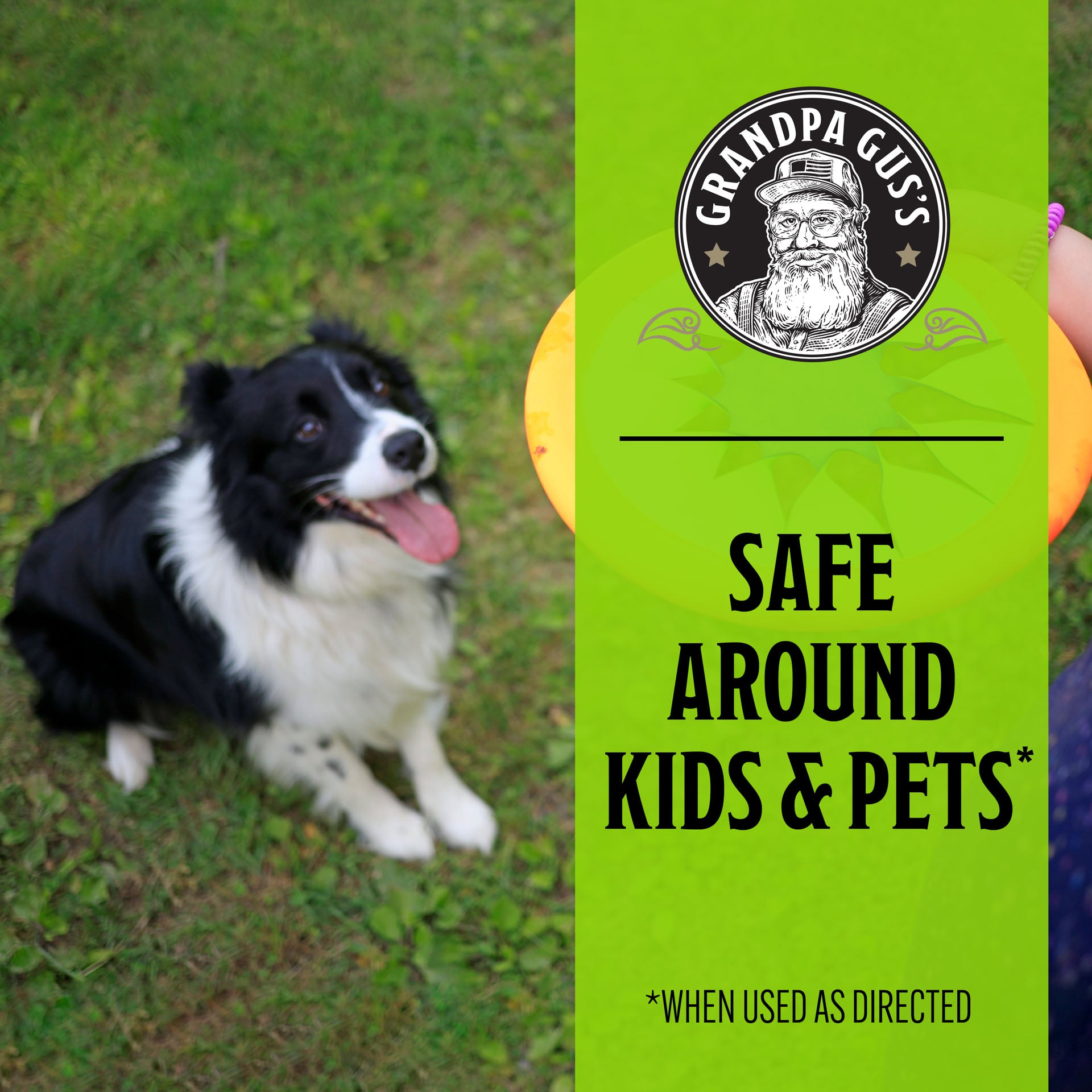 GRANDPA GUS'S

SAFE AROUND KIDS & PETS*

*WHEN USED AS DIRECTED