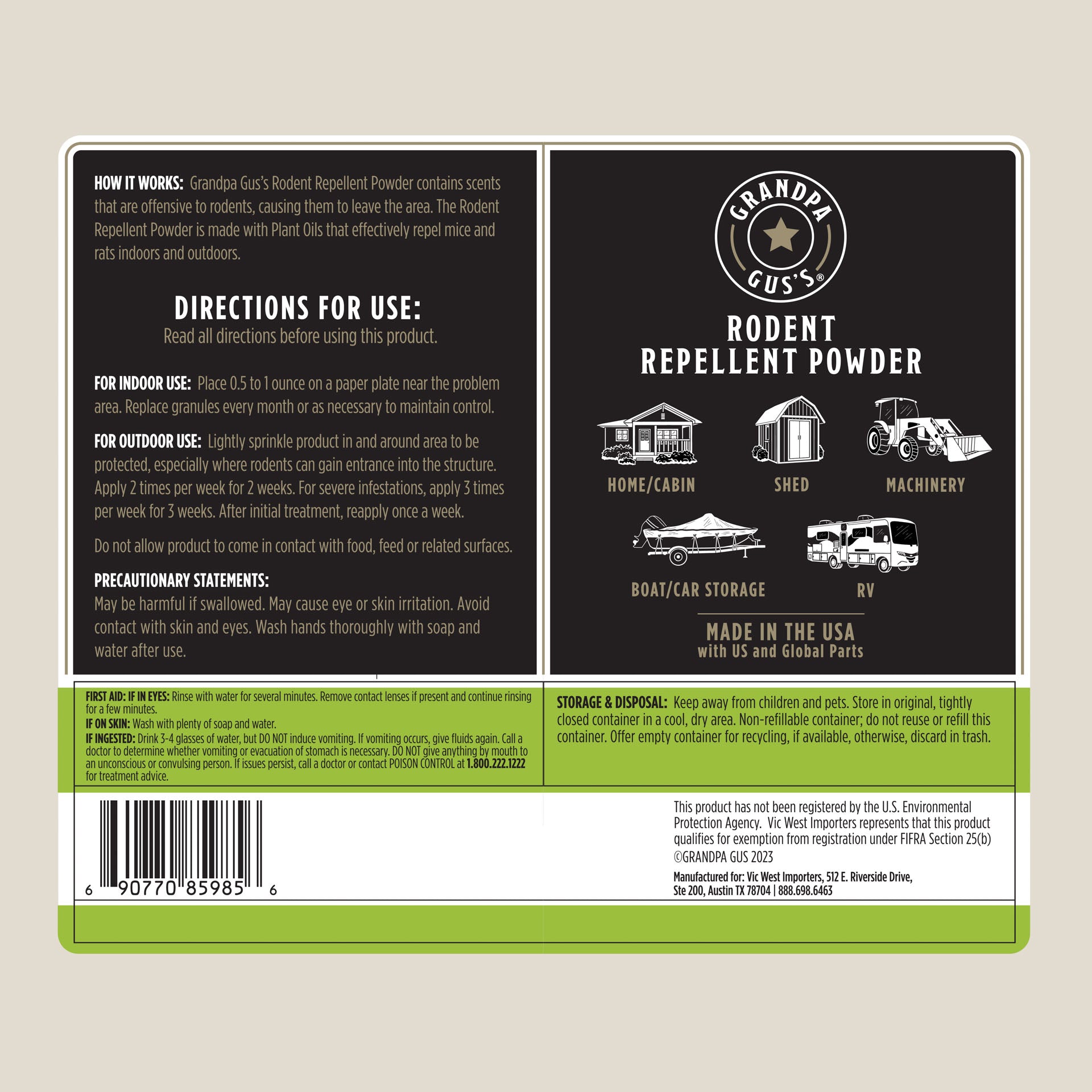 HOW IT WORKS: Grandpa Gus's Rodent Repellent Powder contains scents that are offensive to rodents, causing them to leave the area. The Rodent Repellent Powder is made with Plant Oils that effectively repel mice and rats indoors and outdoors.

DIRECTIONS FOR USE:
Read all directions before using this product.

FOR INDOOR USE: Place 0.5 to 1 ounce on a paper plate near the problem area. Replace granules every month or as necessary to maintain control.

FOR OUTDOOR USE: Lightly sprinkle product in and around area to be protected, especially where rodents can gain entrance into the structure. Apply 2 times per week for 2 weeks. For severe infestations, apply 3 times per week for 3 weeks. After initial treatment, reapply once a week.

Do not allow product to come in contact with food, feed or related surfaces.

PRECAUTIONARY STATEMENTS:
May be harmful if swallowed. May cause eye or skin irritation. Avoid contact with skin and eyes. Wash hands thoroughly with soap and water after use.

GRANDPA GUS'S®

RODENT REPELLENT POWDER

HOME/CABIN
SHED
MACHINERY
BOAT/CAR STORAGE
RV

MADE IN THE USA
with US and Global Parts

FIRST AID: IF IN EYES: Rinse with water for several minutes. Remove contact lenses if present and continue rinsing for a few minutes.
IF ON SKIN: Wash with plenty of soap and water.
IF INGESTED: Drink 3-4 glasses of water, but DO NOT induce vomiting. If vomiting occurs, give fluids again. Call a doctor to determine whether vomiting or evacuation of stomach is necessary. DO NOT give anything by mouth to an unconscious or convulsing person. If issues persist, call a doctor or contact POISON CONTROL at 1.800.222.1222 for treatment advice.

STORAGE & DISPOSAL: Keep away from children and pets. Store in original, tightly closed container in a cool, dry area. Non-refillable container; do not reuse or refill this container. Offer empty container for recycling, if available, otherwise, discard in trash.

6 90770 85985 6

This product has not been registered by the U.S. Environmental Protection Agency. Vic West Importers represents that this product qualifies for exemption from registration under FIFRA Section 25(b)
©GRANDPA GUS 2023
Manufactured for: Vic West Importers, 512 E. Riverside Drive, Ste 200, Austin TX 78704 | 888.698.6463