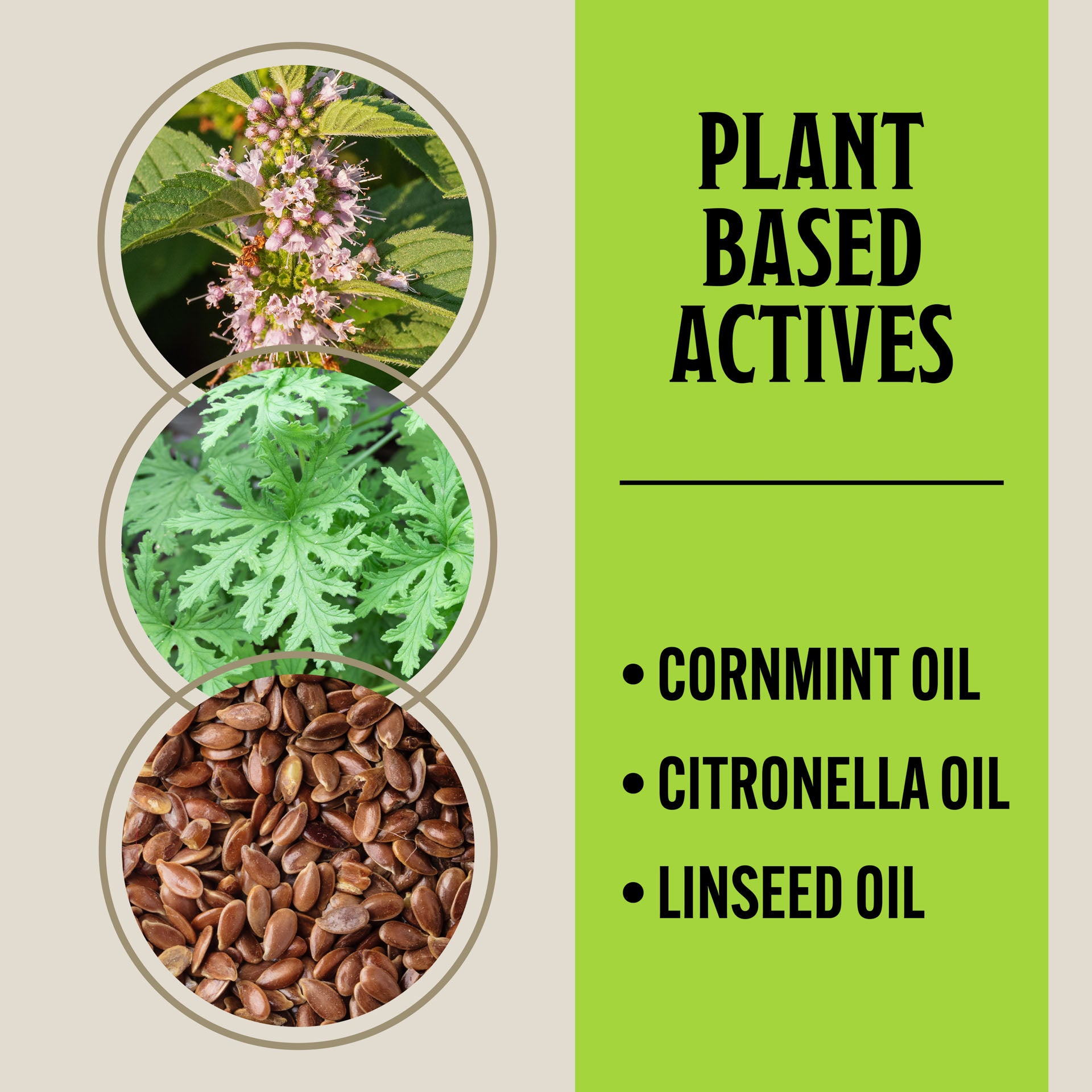 PLANT BASED ACTIVES

• CORNMINT OIL
• CITRONELLA OIL
• LINSEED OIL