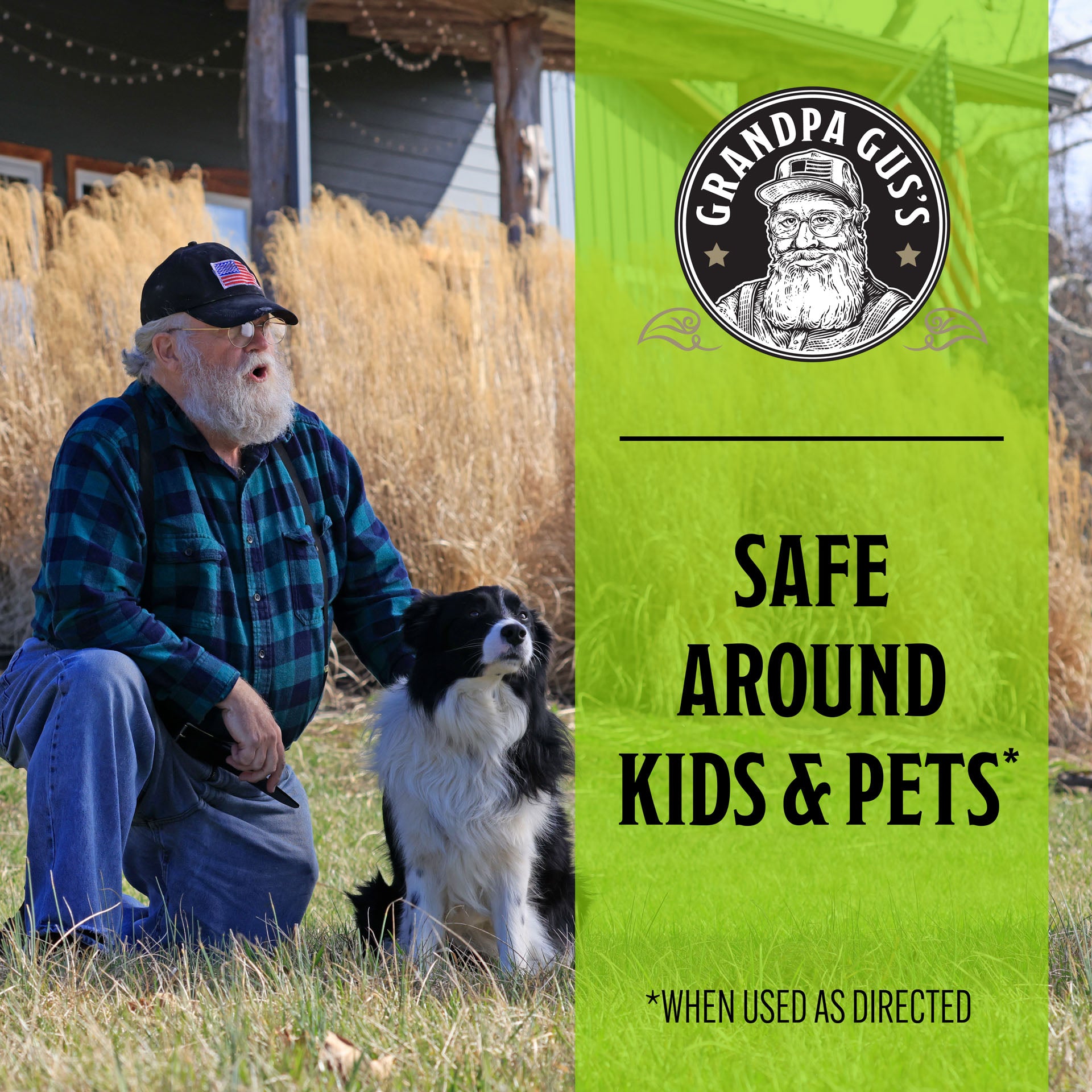 GRANDPA GUS'S

SAFE AROUND KIDS & PETS*

*WHEN USED AS DIRECTED