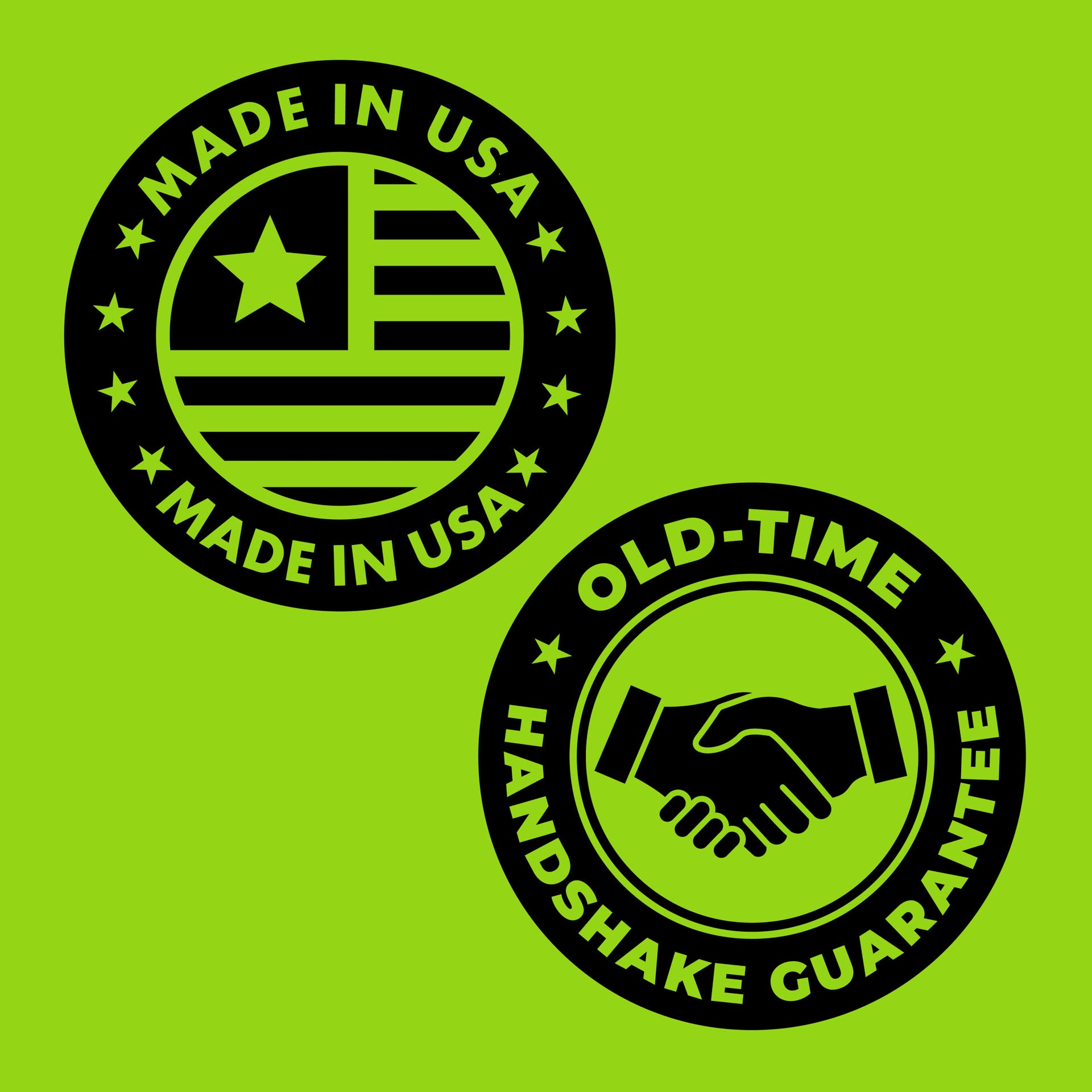 MADE IN USA

MADE IN USA

OLD-TIME

HANDSHAKE GUARANTEE