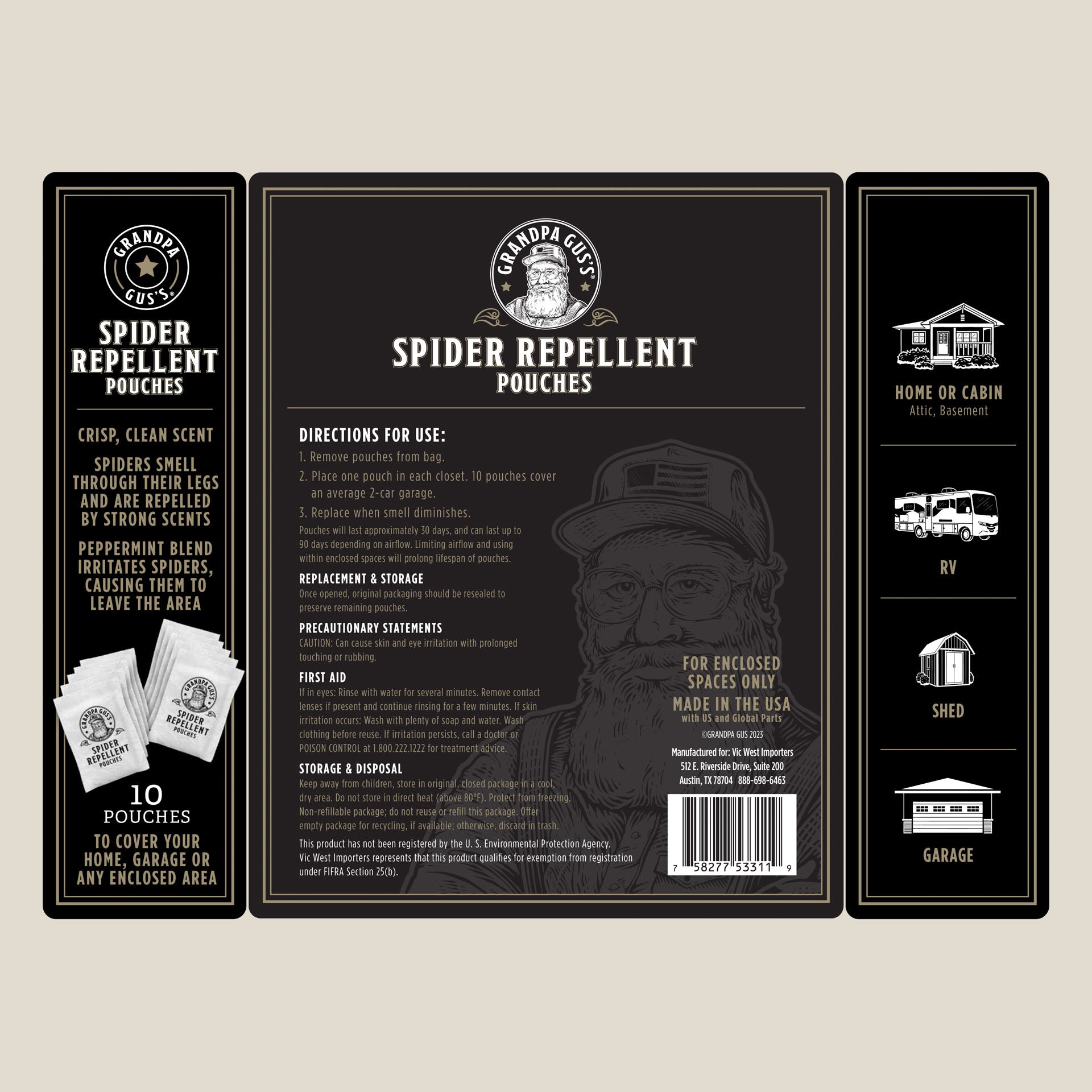 GRANDPA GUS'S®

SPIDER REPELLENT POUCHES

CRISP, CLEAN SCENT

SPIDERS SMELL THROUGH THEIR LEGS AND ARE REPELLED BY STRONG SCENTS

PEPPERMINT BLEND IRRITATES SPIDERS, CAUSING THEM TO LEAVE THE AREA

GRANDPA GUS'S
SPIDER REPELLENT POUCHES

GRANDPA GUS'S
SPIDER REPELLENT POUCHES

10
POUCHES

TO COVER YOUR HOME, GARAGE OR ANY ENCLOSED AREA

GRANDPA GUS'S®

SPIDER REPELLENT
POUCHES

DIRECTIONS FOR USE:

1. Remove pouches from bag.

2. Place one pouch in each closet. 10 pouches cover an average 2-car garage.

3. Replace when smell diminishes.

Pouches will last approximately 30 days, and can last up to 90 days depending on airflow. Limiting airflow and using within enclosed spaces will prolong lifespan of pouches.

REPLACEMENT & STORAGE
Once opened, original packaging should be resealed to preserve remaining pouches.

PRECAUTIONARY STATEMENTS
CAUTION: Can cause skin and eye irritation with prolonged touching or rubbing.

FIRST AID
If in eyes: Rinse with water for several minutes. Remove contact lenses if present and continue rinsing for a few minutes. If skin irritation occurs: Wash with plenty of soap and water. Wash clothing before reuse. If irritation persists, call a doctor or POISON CONTROL at 1.800.222.1222 for treatment advice.

STORAGE & DISPOSAL
Keep away from children, store in original, closed package in a cool, dry area. Do not store in direct heat (above 80°F). Protect from freezing. Non-refillable package; do not reuse or refill this package. Offer empty package for recycling, if available; otherwise, discard in trash.

This product has not been registered by the U. S. Environmental Protection Agency. Vic West Importers represents that this product qualifies for exemption from registration under FIFRA Section 25(b).

FOR ENCLOSED SPACES ONLY

MADE IN THE USA
with US and Global Parts

©GRANDPA GUS 2023

Manufactured for: Vic West Importers
512 E. Riverside Drive, Suite 200
Austin, TX 78704 888-698-6463

7 58277 53311 9

HOME OR CABIN
Attic, Basement

RV

SHED

GARAGE