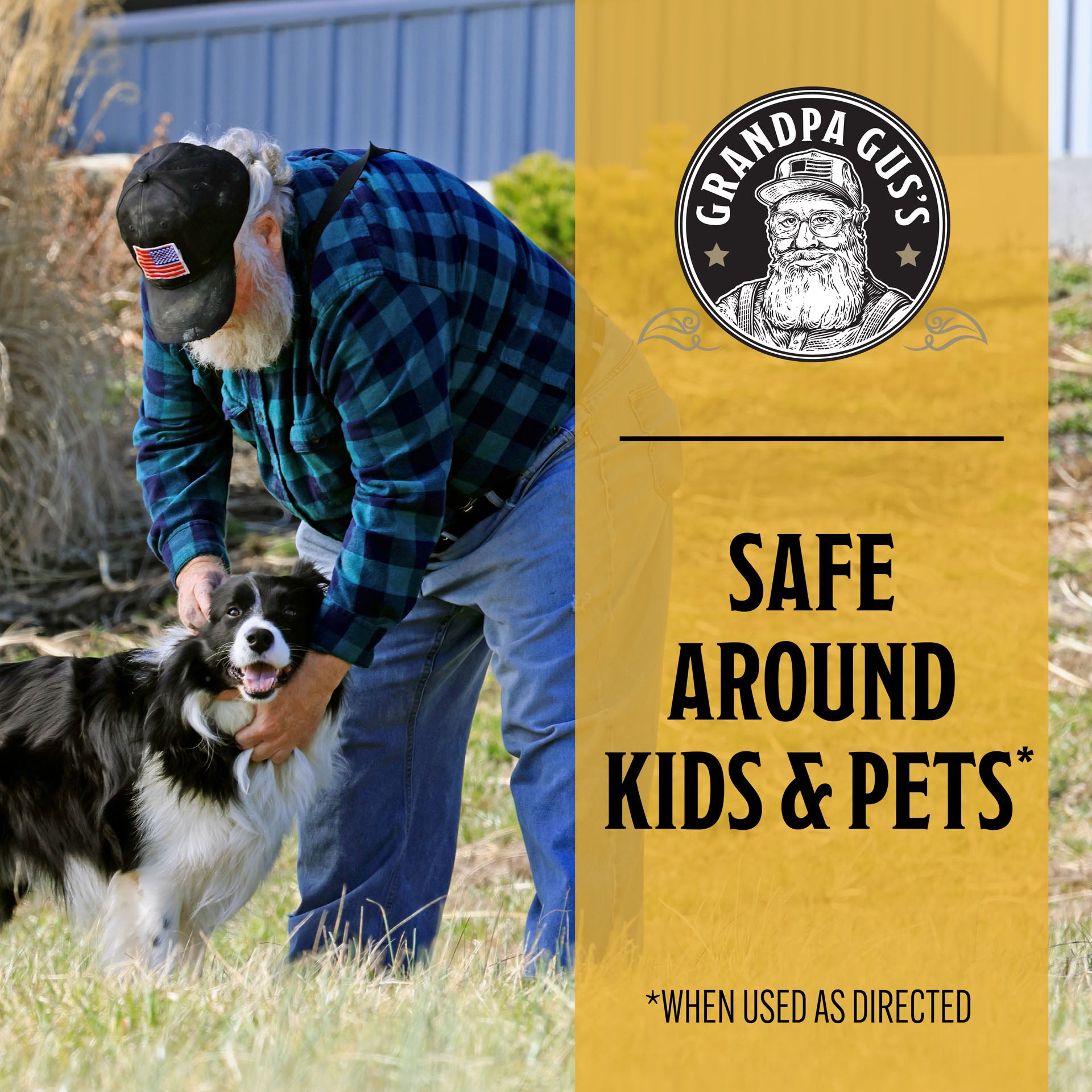 GRANDPA GUS'S

SAFE AROUND KIDS & PETS*

*WHEN USED AS DIRECTED