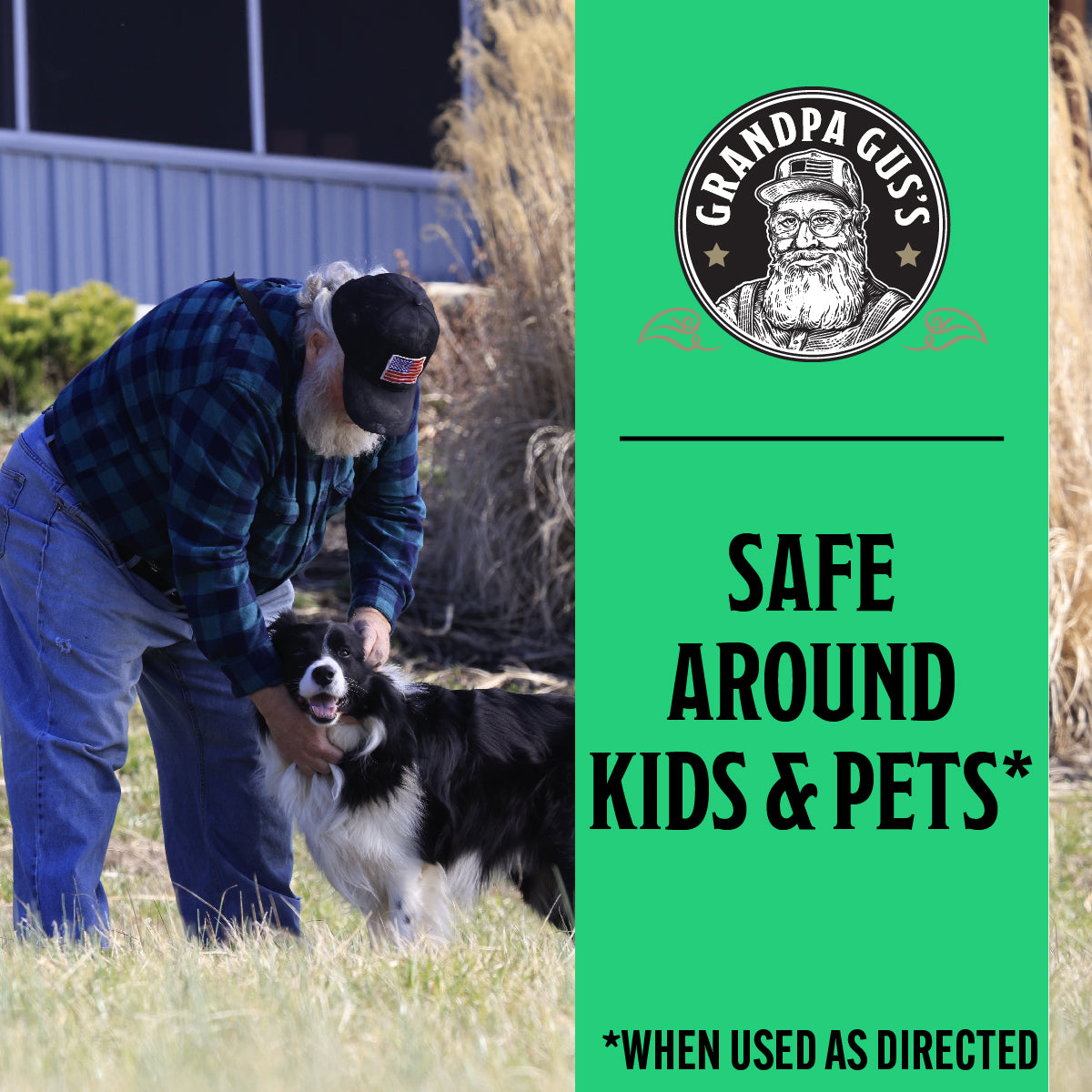 GRANDPA GUS'S

SAFE AROUND KIDS & PETS*

*WHEN USED AS DIRECTED