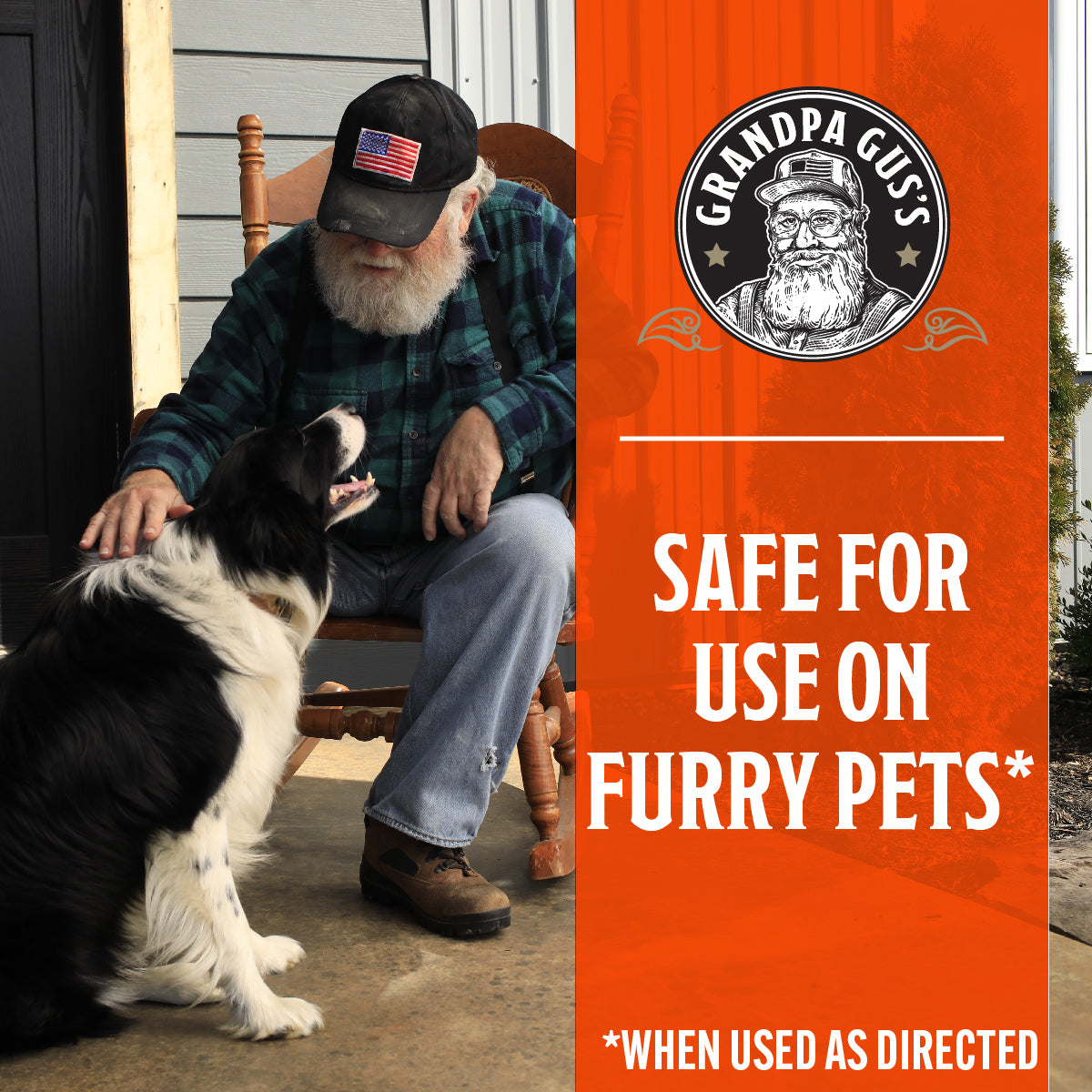 GRANDPA GUS'S

SAFE FOR USE ON FURRY PETS*

*WHEN USED AS DIRECTED