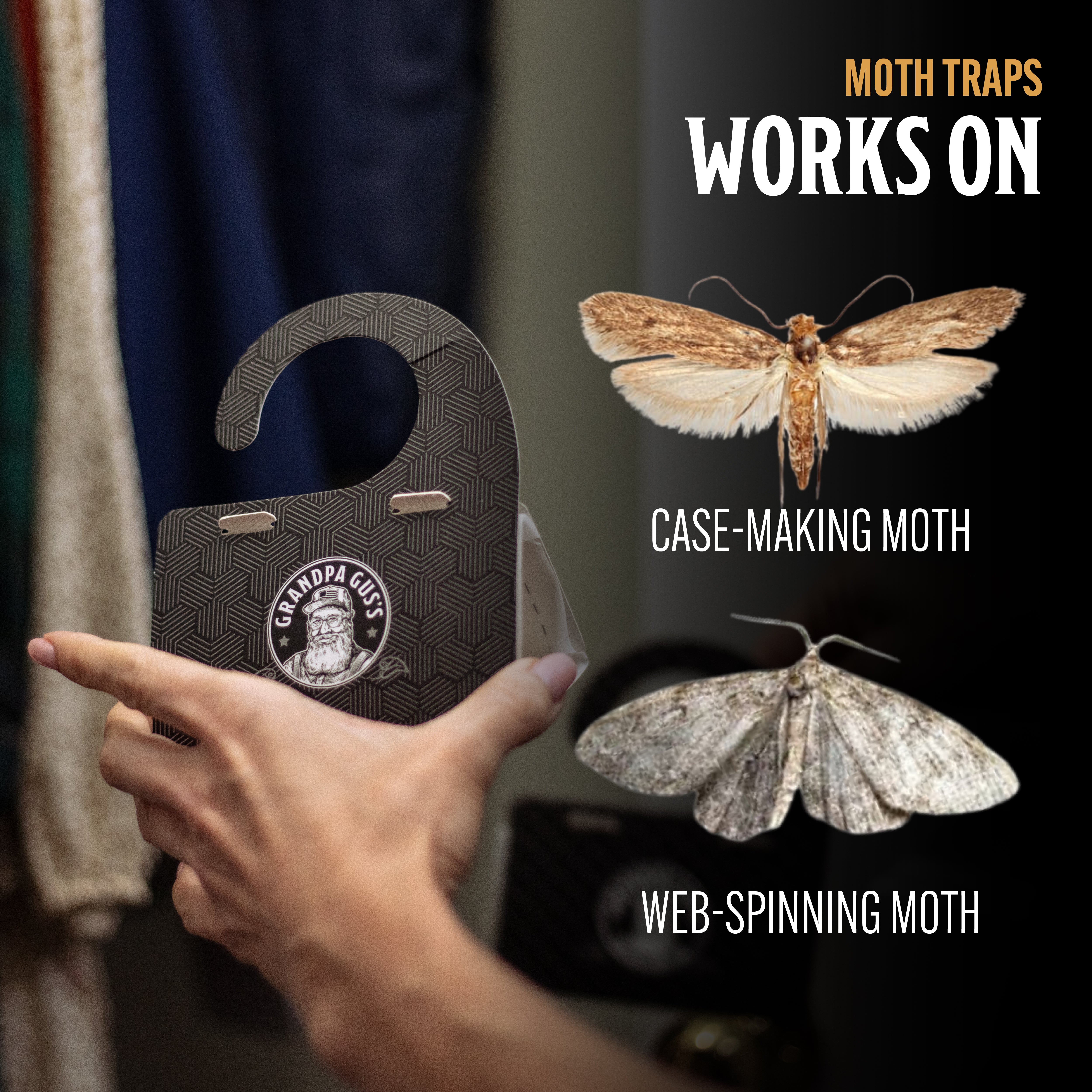 MOTH TRAPS
WORKS ON

GRANDPA GUS'S

CASE-MAKING MOTH

WEB-SPINNING MOTH