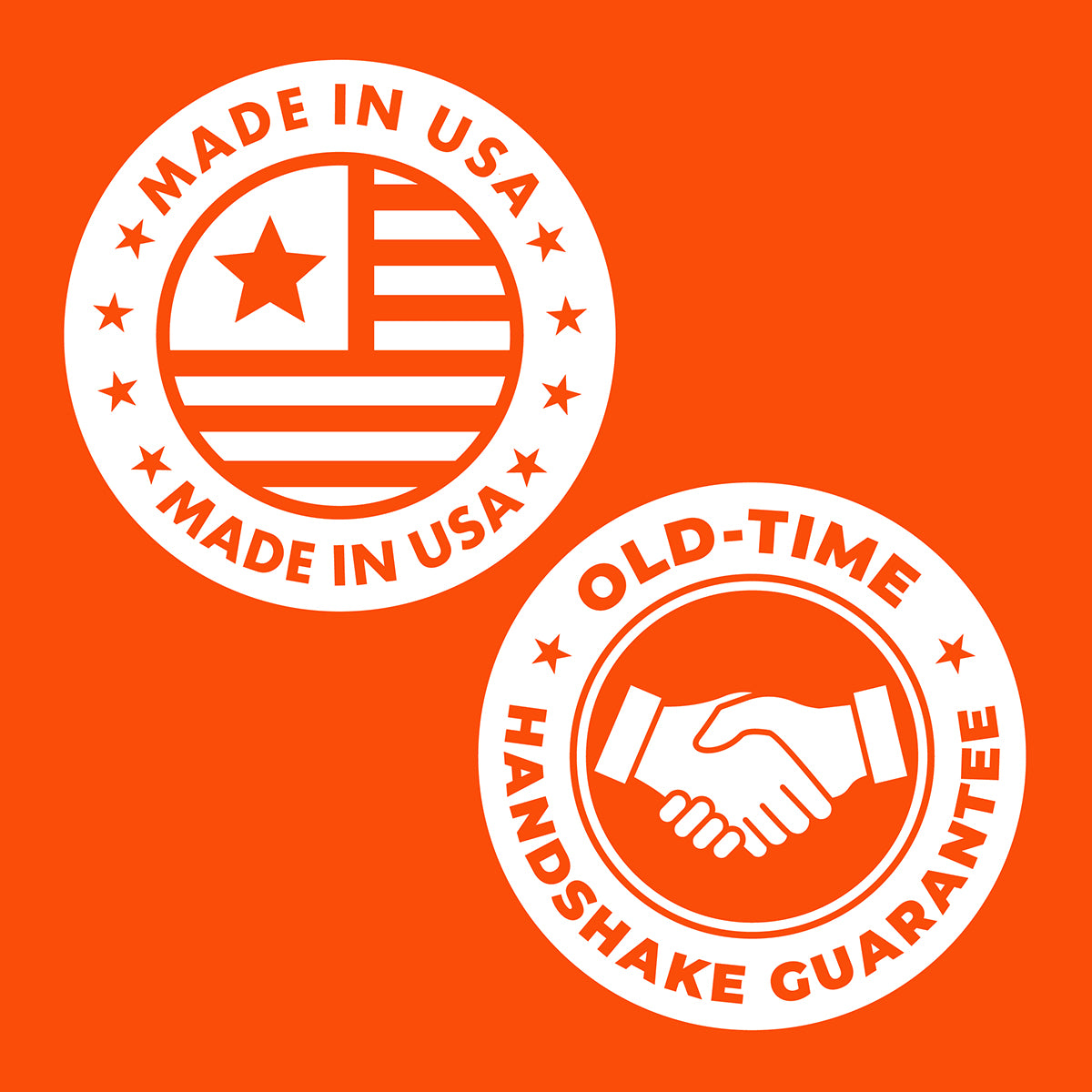 MADE IN USA

MADE IN USA

OLD-TIME

HANDSHAKE GUARANTEE