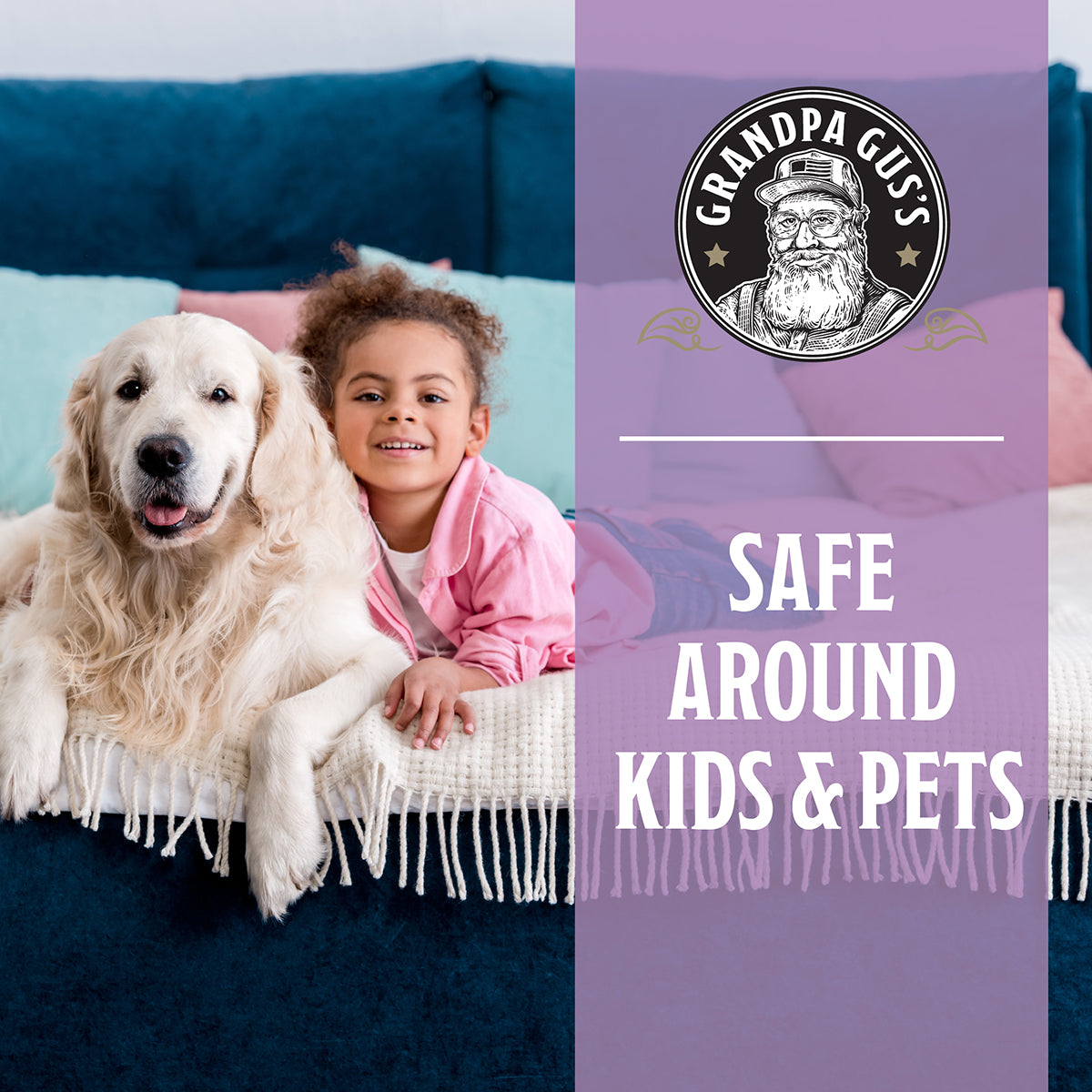 GRANDPA GUS'S

SAFE AROUND KIDS & PETS