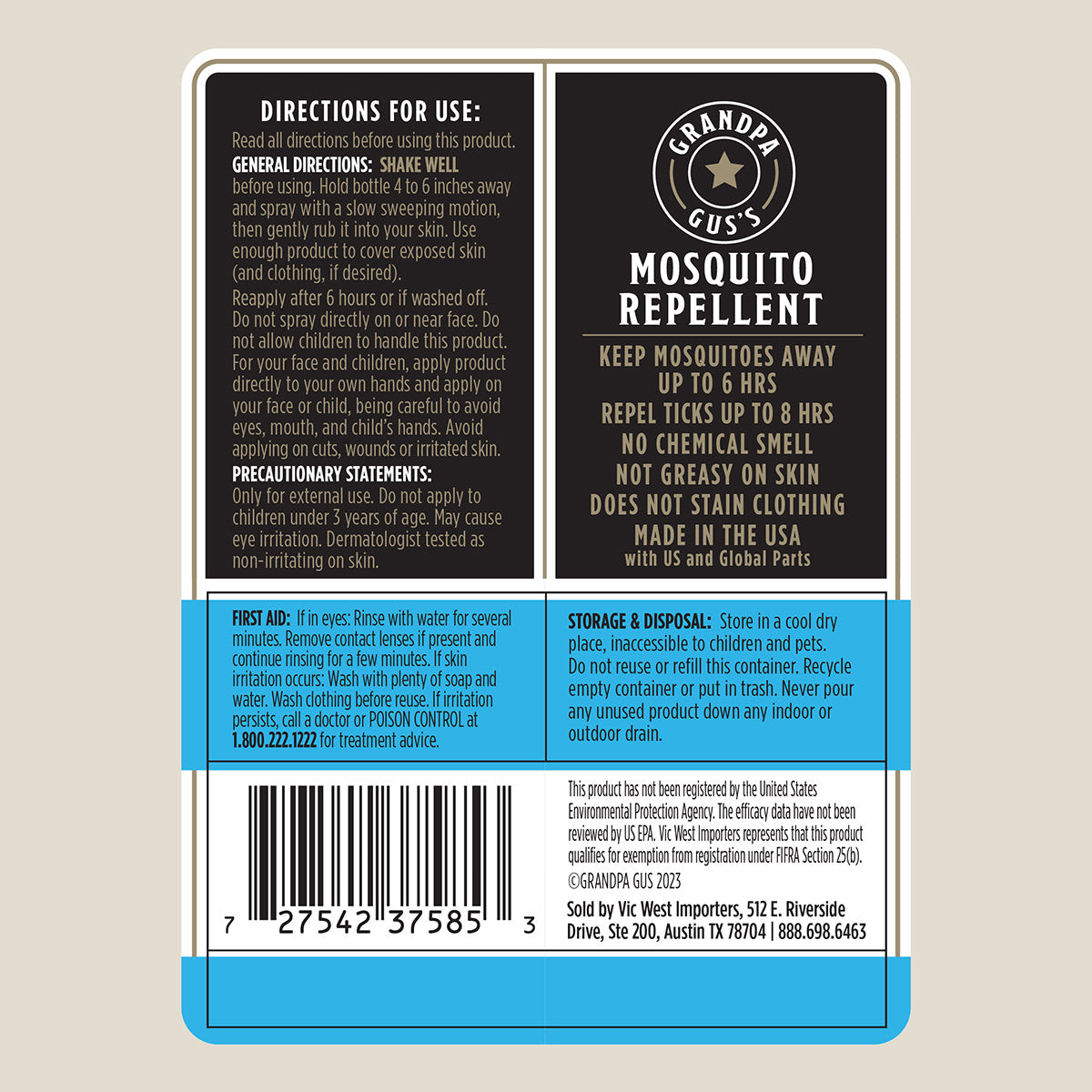 DIRECTIONS FOR USE:
Read all directions before using this product.
GENERAL DIRECTIONS: SHAKE WELL before using. Hold bottle 4 to 6 inches away and spray with a slow sweeping motion, then gently rub it into your skin. Use enough product to cover exposed skin (and clothing, if desired).
Reapply after 6 hours or if washed off. Do not spray directly on or near face. Do not allow children to handle this product. For your face and children, apply product directly to your own hands and apply on your face or child, being careful to avoid eyes, mouth, and child's hands. Avoid applying on cuts, wounds or irritated skin.
PRECAUTIONARY STATEMENTS:
Only for external use. Do not apply to children under 3 years of age. May cause eye irritation. Dermatologist tested as non-irritating on skin.

GRANDPA GUS'S
MOSQUITO REPELLENT
KEEP MOSQUITOES AWAY UP TO 6 HRS
REPEL TICKS UP TO 8 HRS
NO CHEMICAL SMELL
NOT GREASY ON SKIN
DOES NOT STAIN CLOTHING
MADE IN THE USA
with US and Global Parts

FIRST AID: If in eyes: Rinse with water for several minutes. Remove contact lenses if present and continue rinsing for a few minutes. If skin irritation occurs: Wash with plenty of soap and water. Wash clothing before reuse. If irritation persists, call a doctor or POISON CONTROL at 1.800.222.1222 for treatment advice.

STORAGE & DISPOSAL: Store in a cool dry place, inaccessible to children and pets. Do not reuse or refill this container. Recycle empty container or put in trash. Never pour any unused product down any indoor or outdoor drain.

7 27542 37585 3

This product has not been registered by the United States Environmental Protection Agency. The efficacy data have not been reviewed by US EPA. Vic West Importers represents that this product qualifies for exemption from registration under FIFRA Section 25(b).
©GRANDPA GUS 2023
Sold by Vic West Importers, 512 E. Riverside Drive, Ste 200, Austin TX 78704 | 888.698.6463