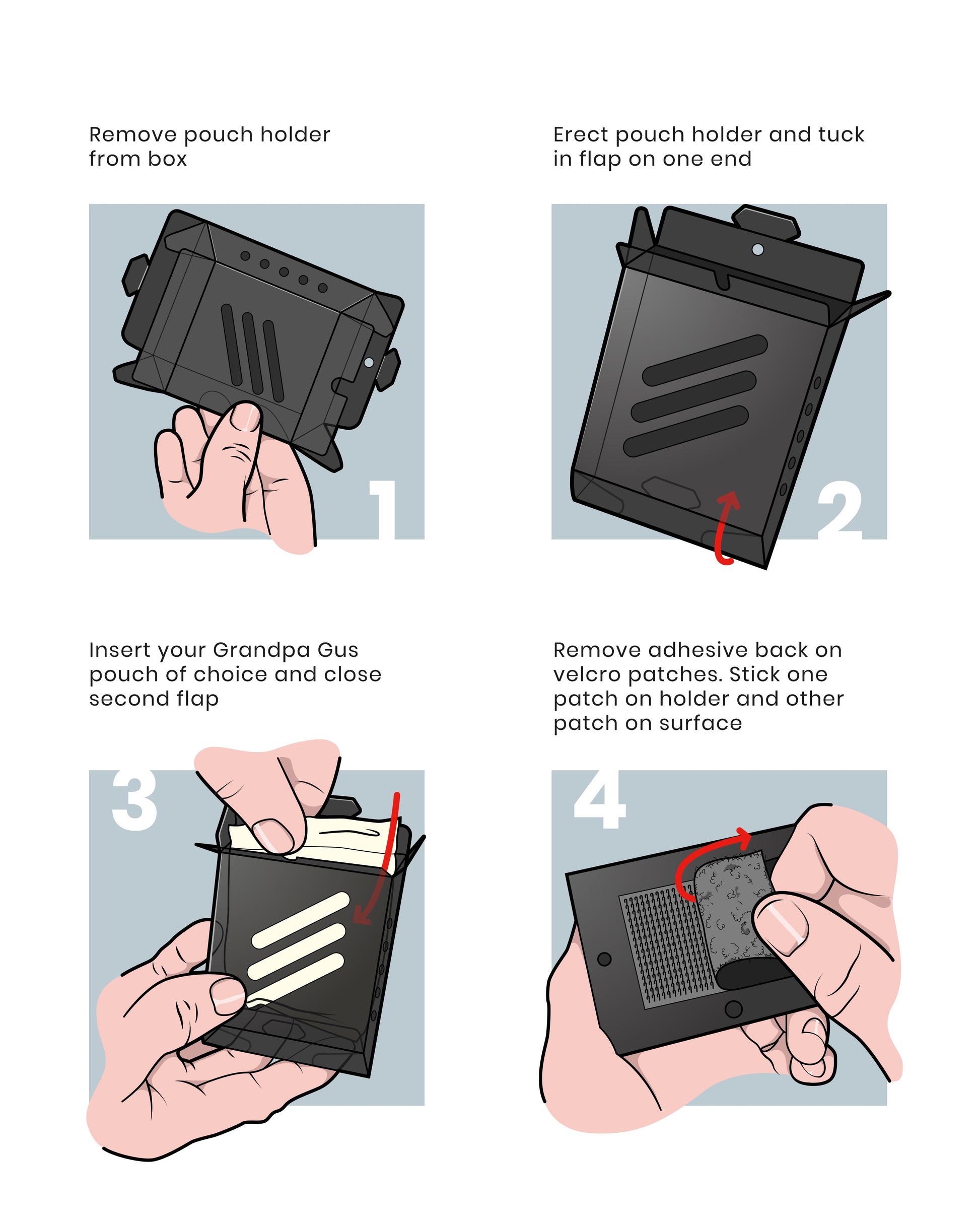 Remove pouch holder from box

1

Erect pouch holder and tuck in flap on one end

2

Insert your Grandpa Gus pouch of choice and close second flap

3

Remove adhesive back on velcro patches. Stick one patch on holder and other patch on surface

4