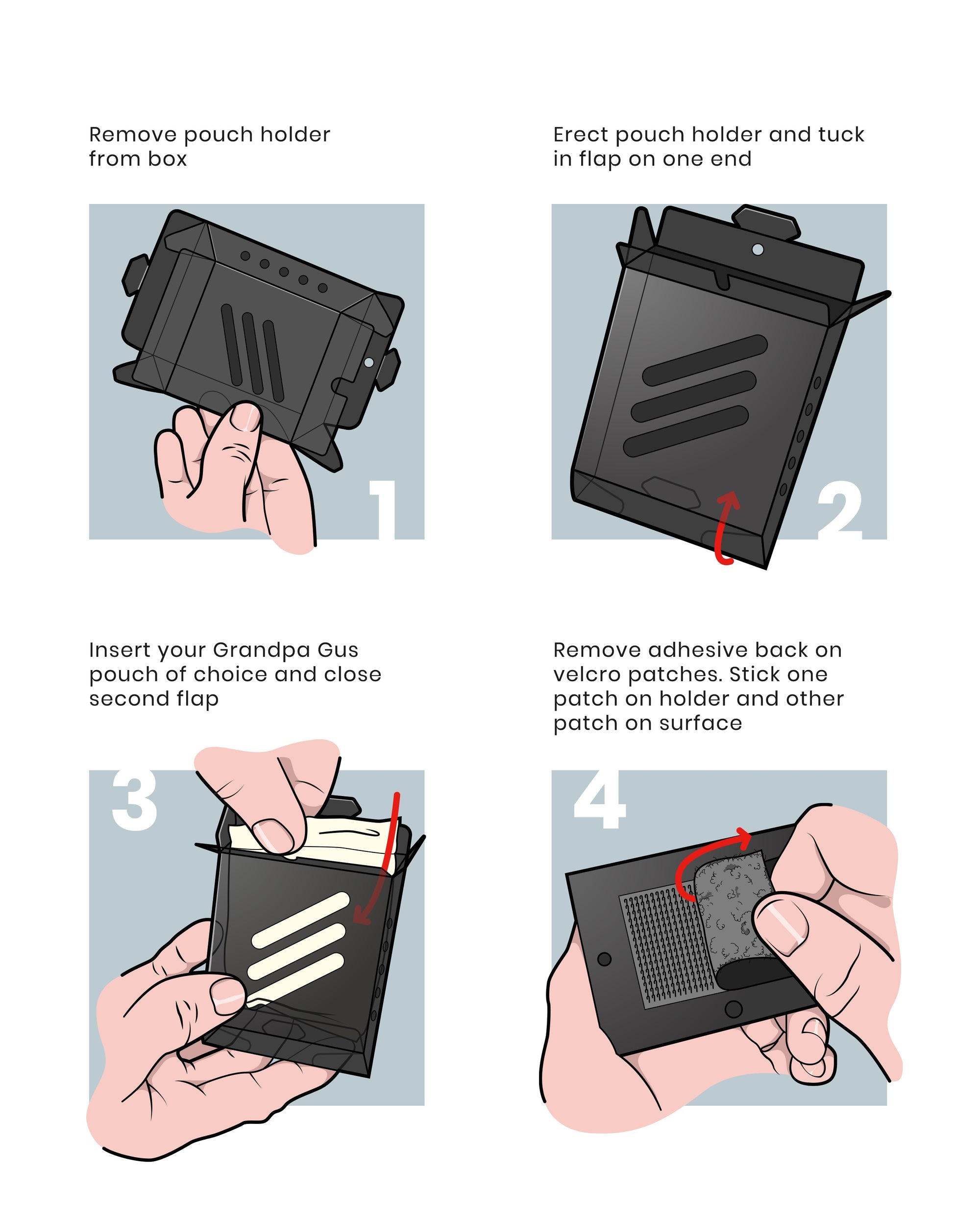 Remove pouch holder from box

1

Erect pouch holder and tuck in flap on one end

2

Insert your Grandpa Gus pouch of choice and close second flap

3

Remove adhesive back on velcro patches. Stick one patch on holder and other patch on surface

4